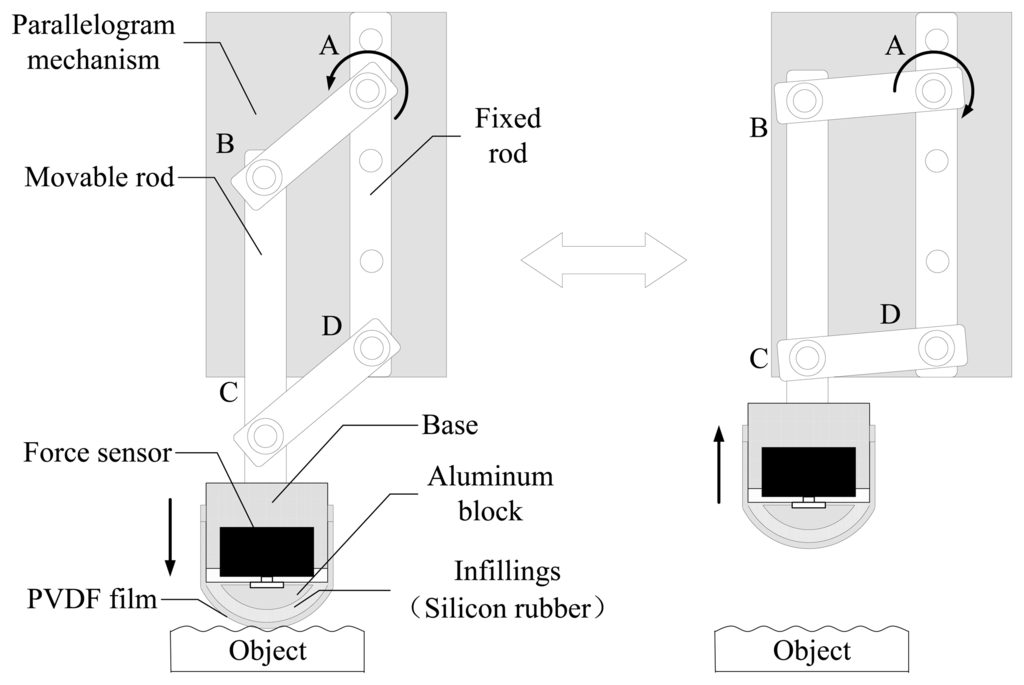 Parallelogram mechanism
A
B
Fixed rod
Movable rod
D
C
Base
Force sensor
Aluminum block
Infillings
（Silicon rubber）
PVDF film
Object
A
B
D
C
Object