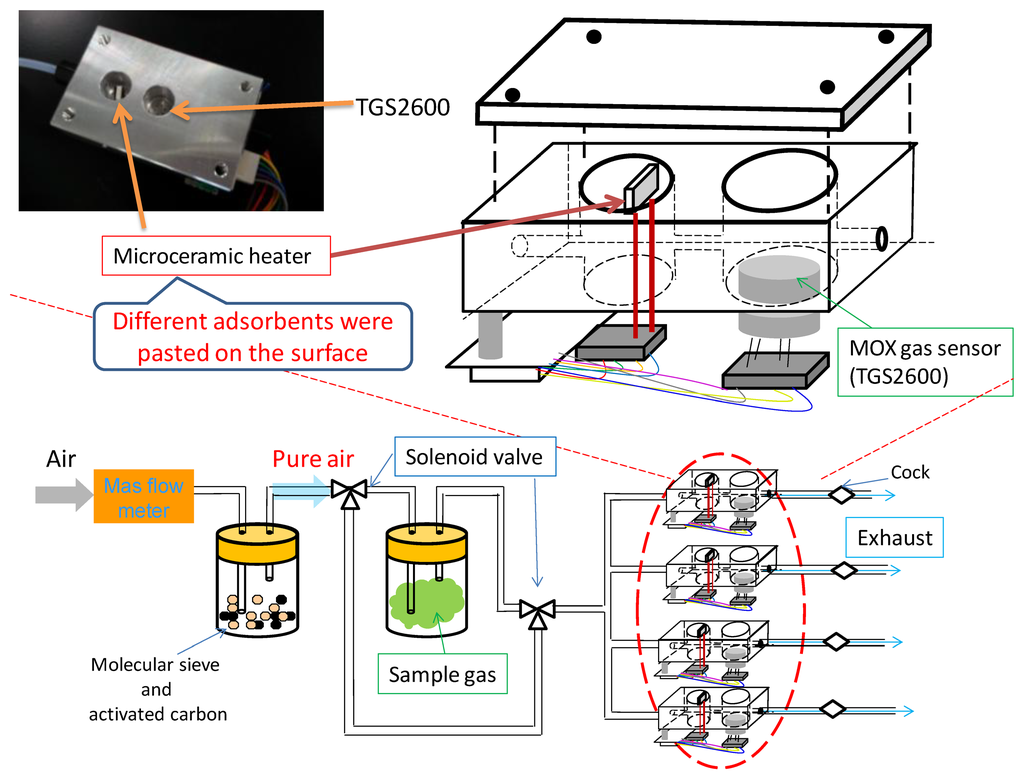 TGS2600

Microceramic heater

Different adsorbents were pasted on the surface

MOX gas sensor (TGS2600)

Air

Mas flow meter

Pure air

Solenoid valve

Cock

Exhaust

Molecular sieve and activated carbon

Sample gas