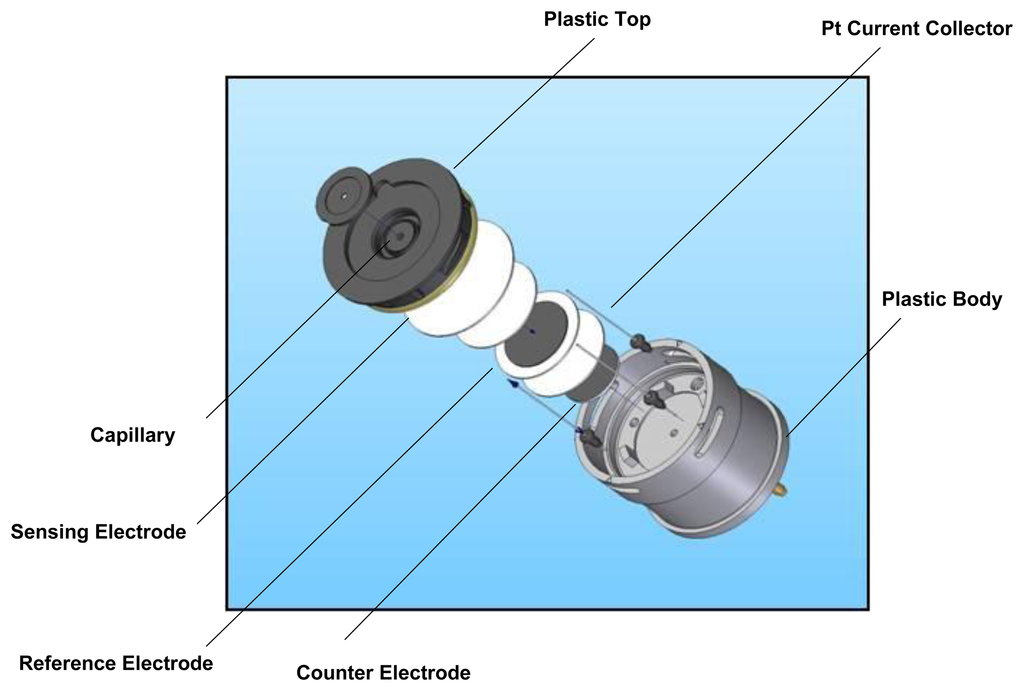 Plastic Top

Pt Current Collector

Plastic Body

Capillary

Sensing Electrode

Reference Electrode

Counter Electrode