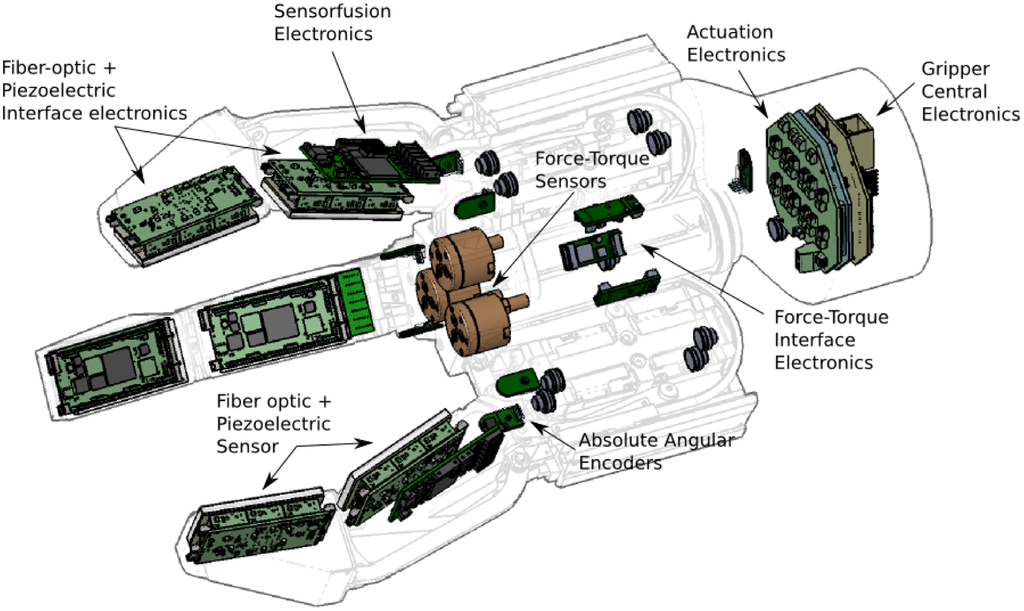 Sensorfusion Electronics

Fiber-optic + Piezoelectric Interface electronics

Actuation Electronics

Gripper Central Electronics

Force-Torque Sensors

Force-Torque Interface Electronics

Fiber optic + Piezoelectric Sensor

Absolute Angular Encoders