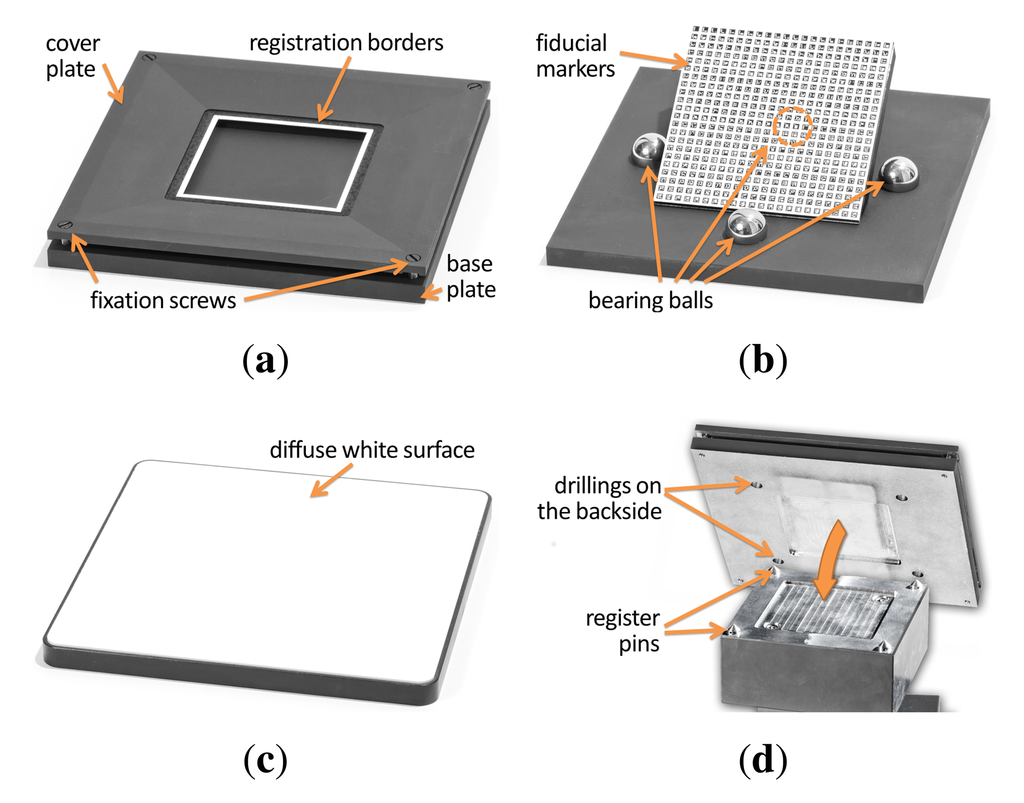 cover plate

registration borders

fixation screws

base plate

(a)

fiducial markers

bearing balls

(b)

diffuse white surface

(c)

drillings on the backside

register pins

(d)