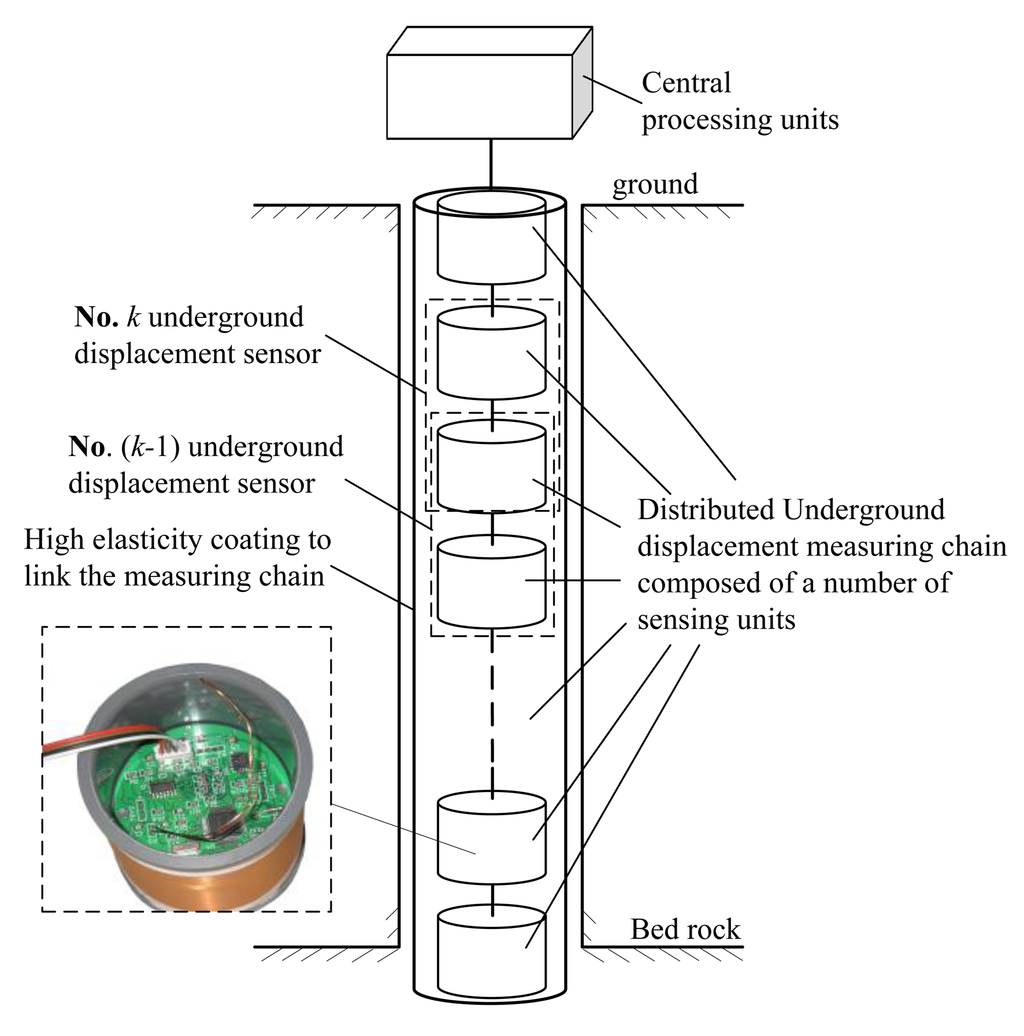 Central processing units

ground

No. $k$ underground displacement sensor

No. ($k$-1) underground displacement sensor

High elasticity coating to link the measuring chain

Distributed Underground displacement measuring chain composed of a number of sensing units

Bed rock