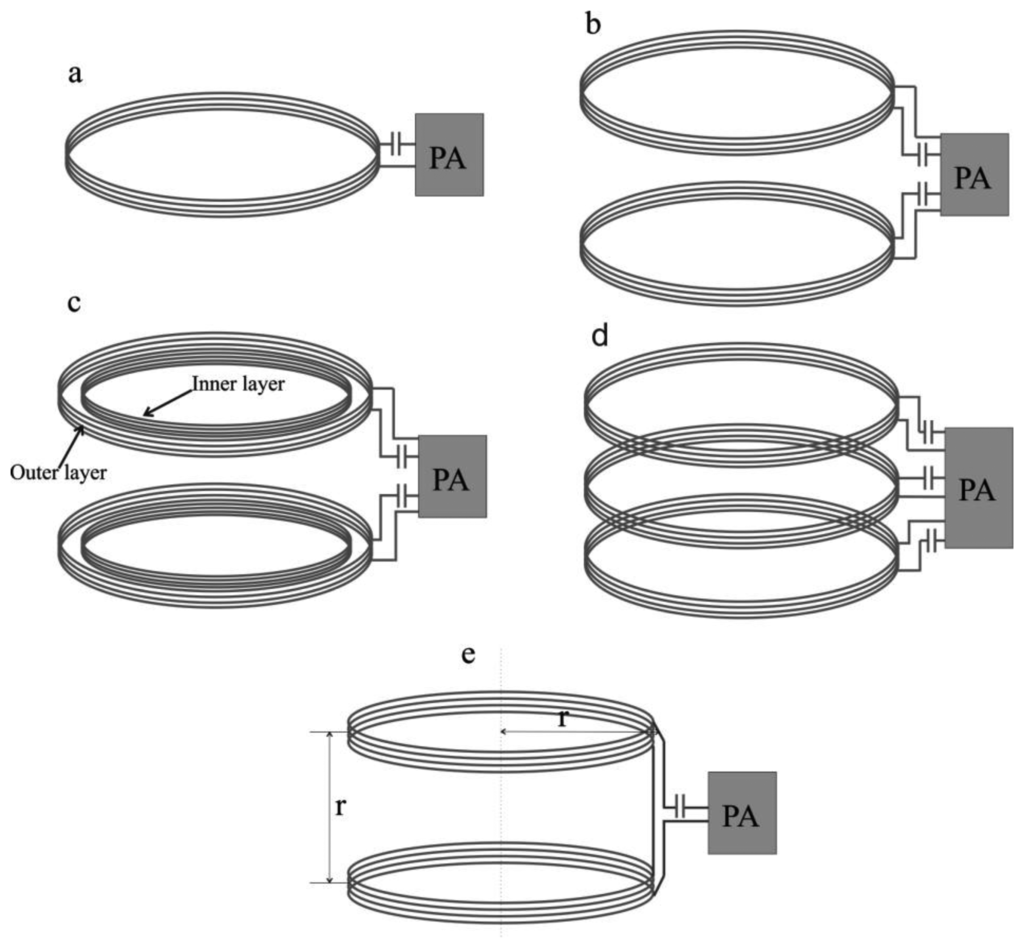 a

PA

b

PA

c

Inner layer

Outer layer

PA

d

PA

e

r

r

PA