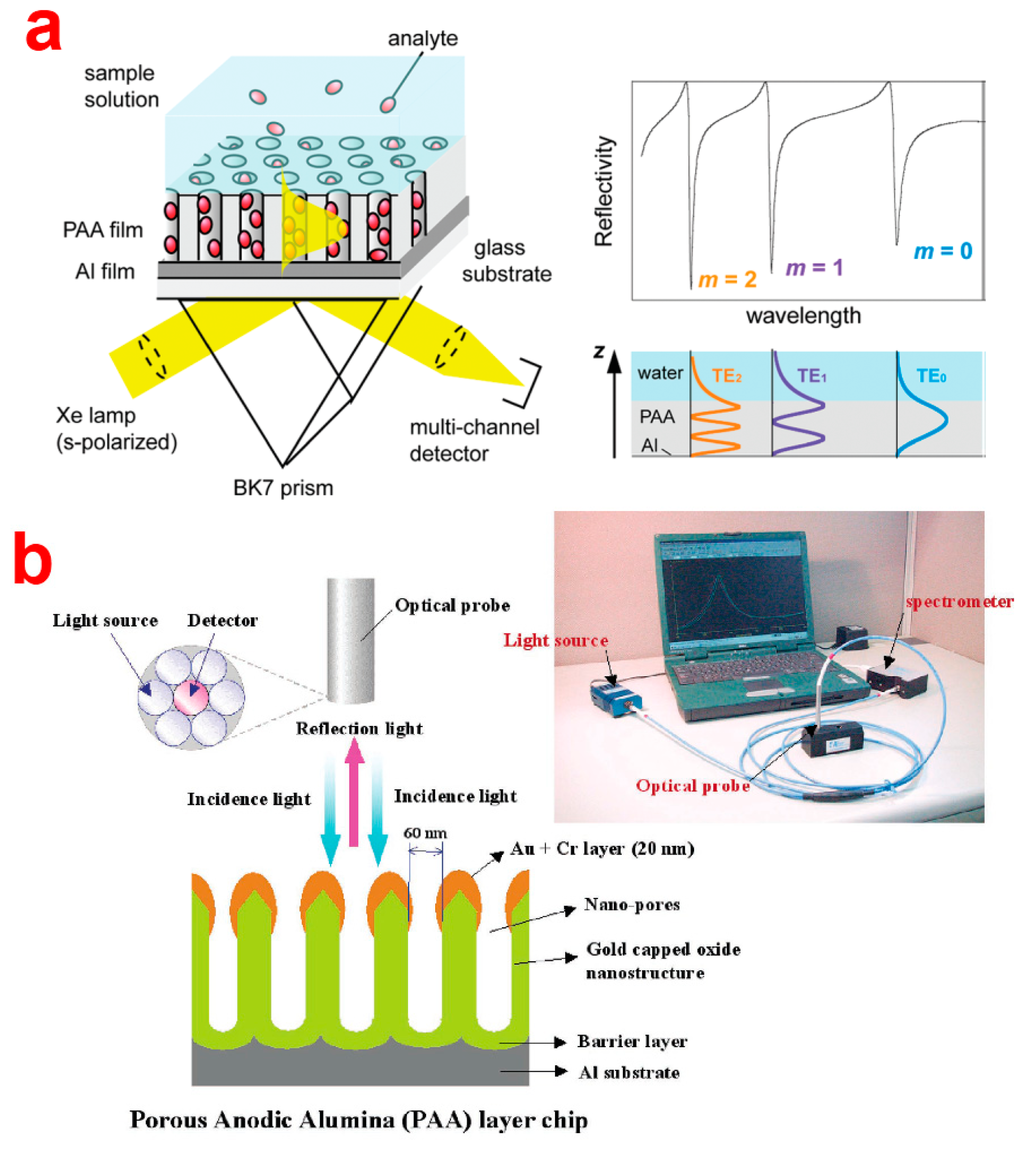 a

analyte

sample solution

PAA film

Al film

glass substrate

Xe lamp (s-polarized)

multi-channel detector

BK7 prism

Reflectivity

$m = 2$ $m = 1$ $m = 0$

wavelength

z

water

PAA

Al

$TE_2$ $TE_1$ $TE_0$

b

Light source

Detector

Optical probe

Reflection light

Incidence light

Incidence light

60 nm

Au + Cr layer (20 nm)

Nano-pores

Gold capped oxide nanostructure

Barrier layer

Al substrate

Porous Anodic Alumina (PAA) layer chip

Light source

spectrometer

Optical probe