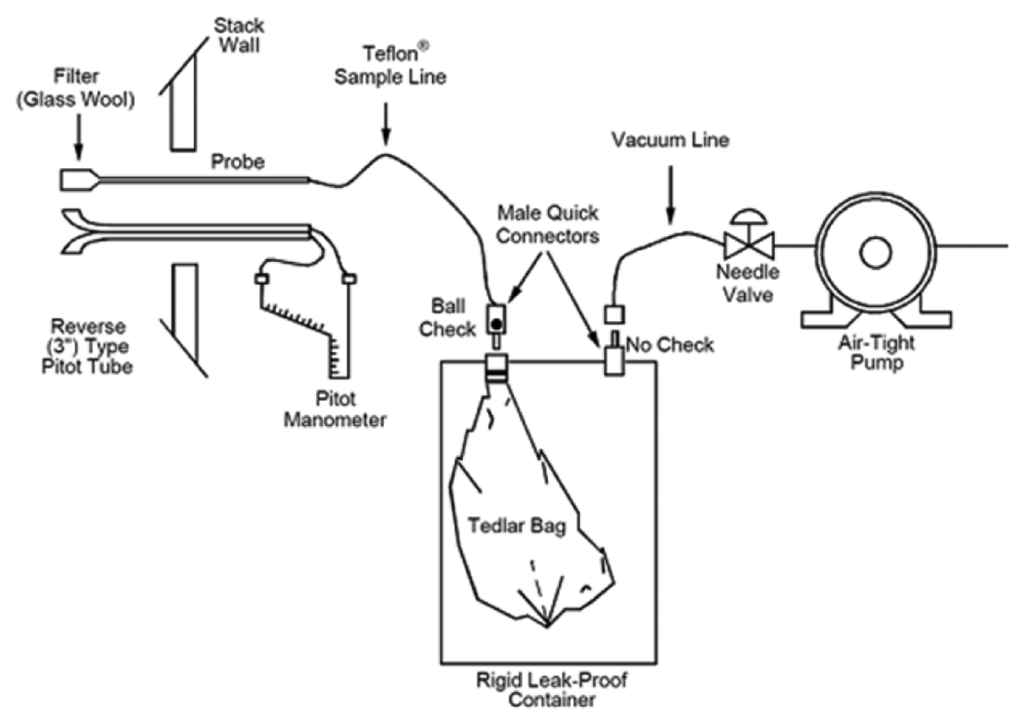 Stack Wall

Filter (Glass Wool)

Teflon® Sample Line

Probe

Vacuum Line

Male Quick Connectors

Needle Valve

Ball Check

No Check

Air-Tight Pump

Reverse (3") Type Pitot Tube

Pitot Manometer

Tedlar Bag

Rigid Leak-Proof Container