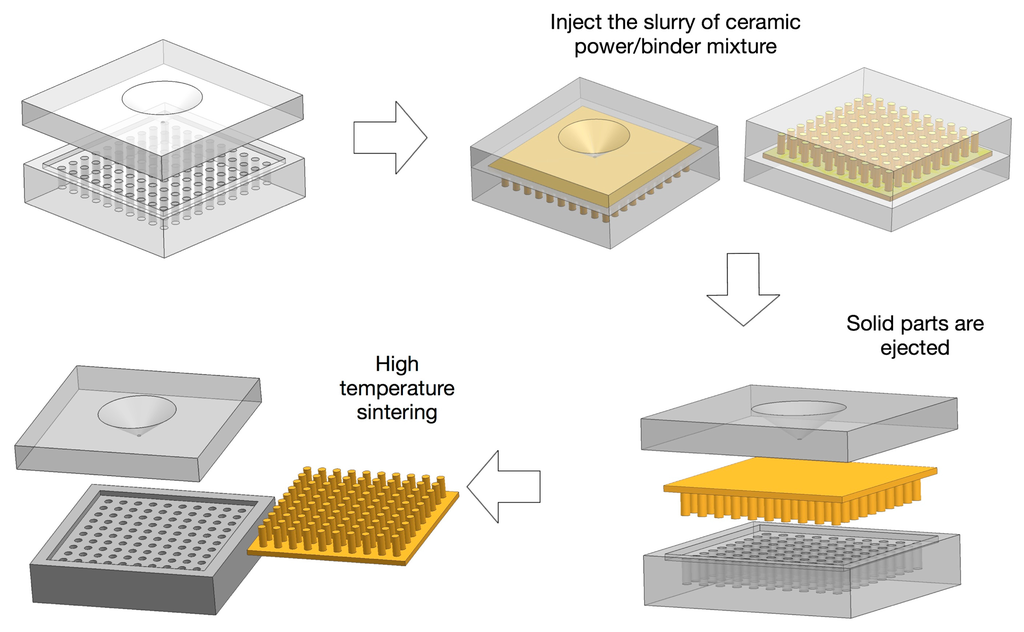 Inject the slurry of ceramic power/binder mixture

Solid parts are ejected

High temperature sintering