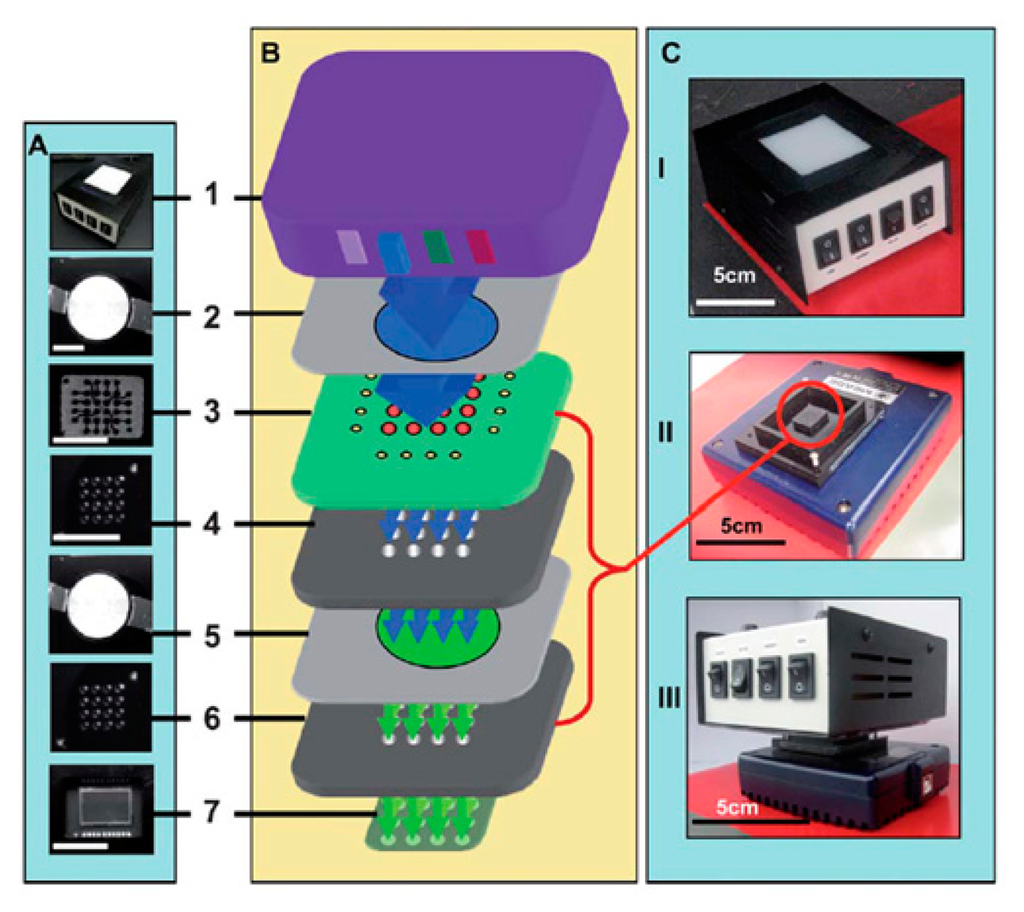 A

B

C

1

2

3

4

5

6

7

I

5cm

II

5cm

III

5cm