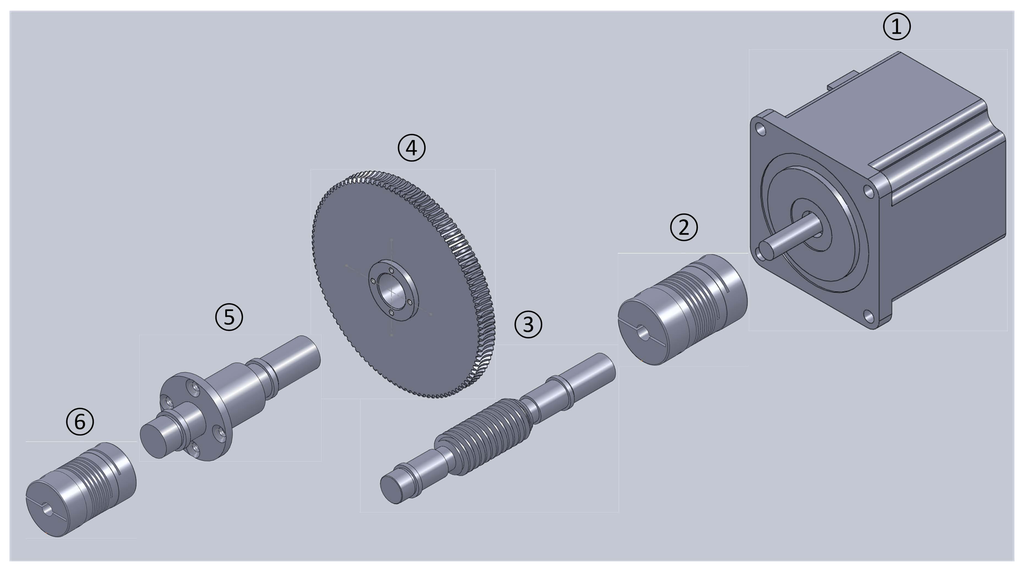 ①
④
②
⑤
③
⑥