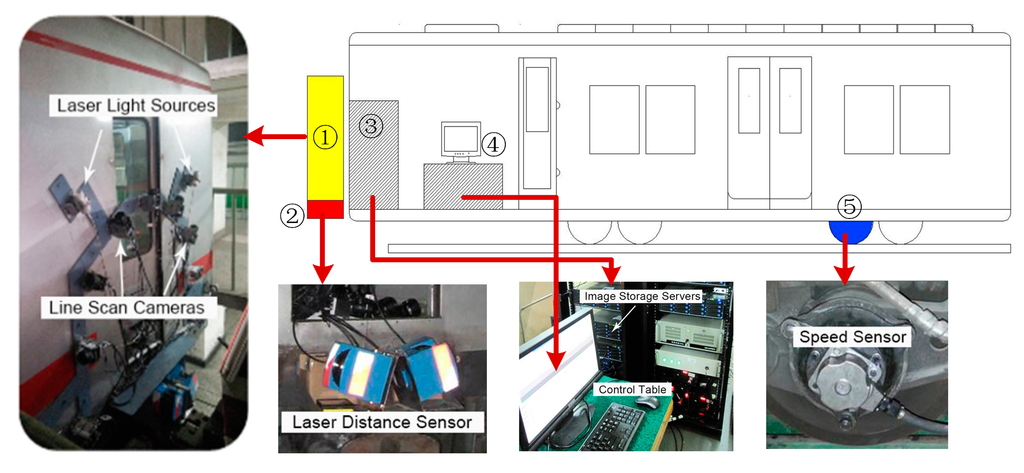 Laser Light Sources

Line Scan Cameras

①

②

③

④

⑤

Laser Distance Sensor

Image Storage Servers

Control Table

Speed Sensor