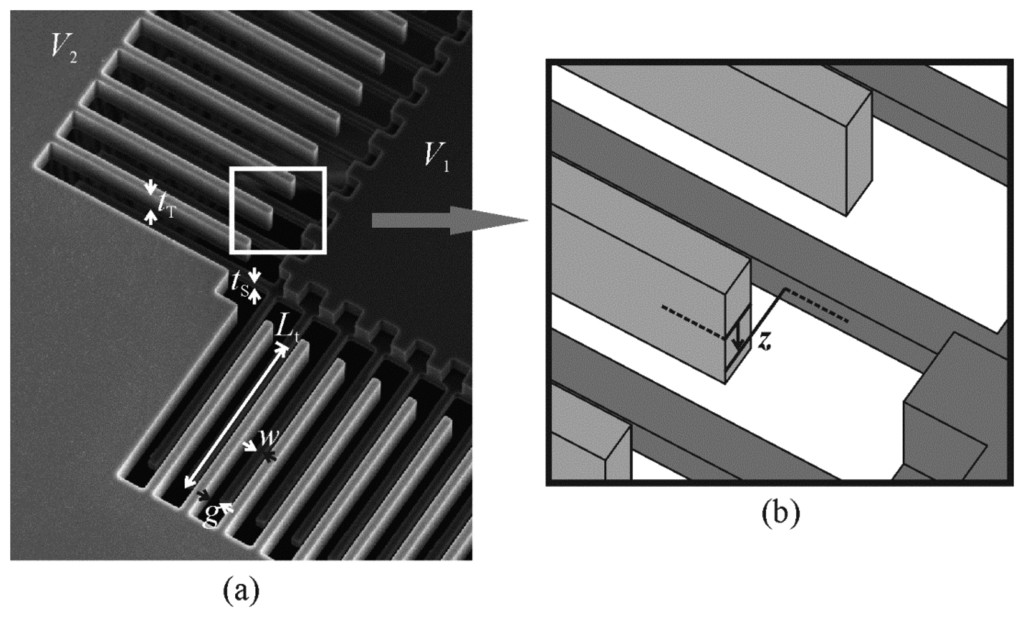 $V_2$

$V_1$

$t_T$

$t_S$

$L_t$

$w$

$g$

(a)

$z$

(b)