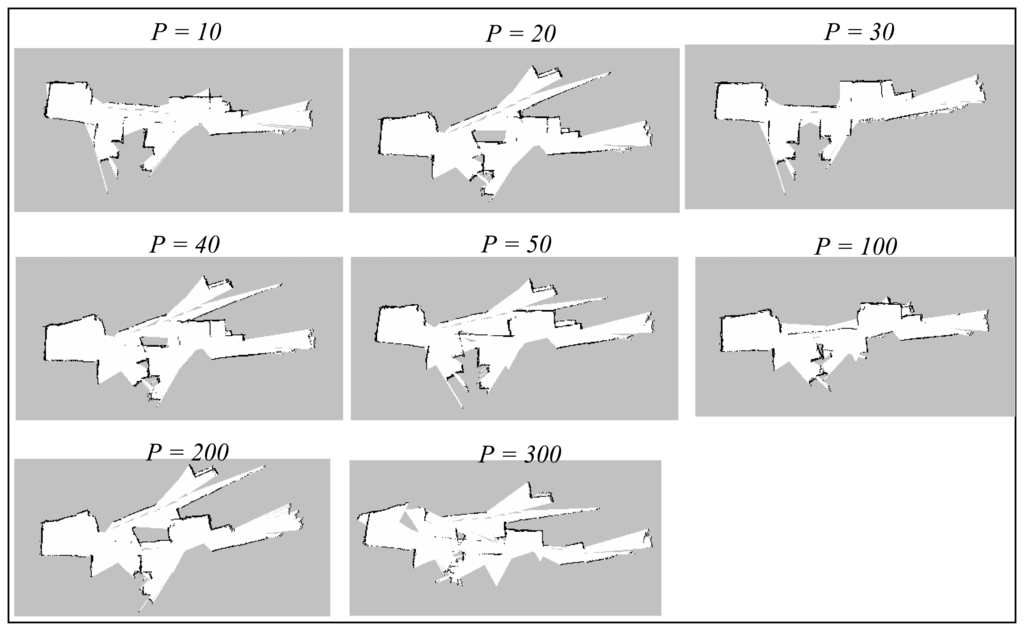 $P = 10$

$P = 20$

$P = 30$

$P = 40$

$P = 50$

$P = 100$

$P = 200$

$P = 300$