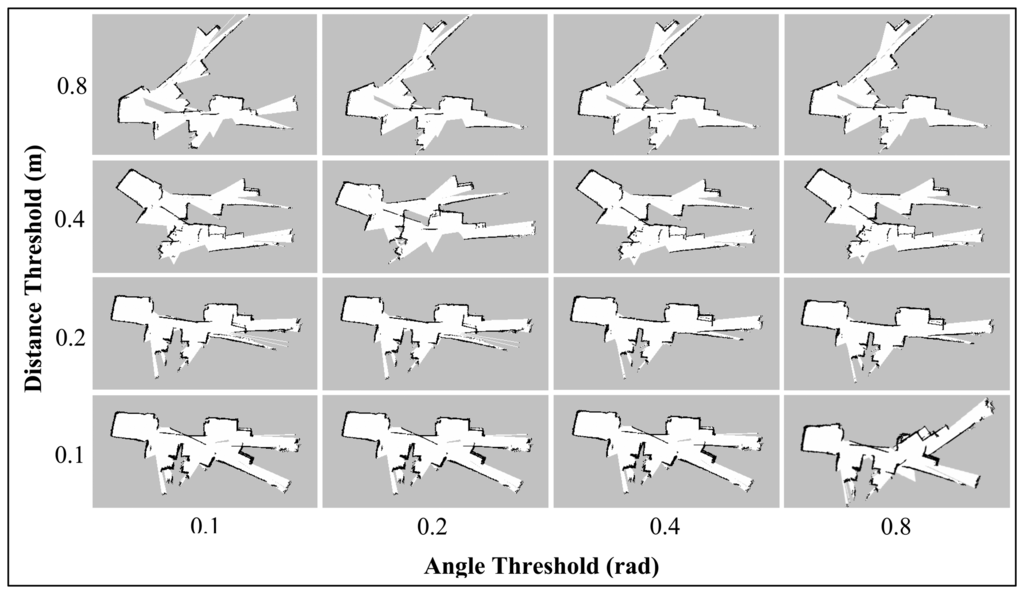 Distance Threshold (m)

0.8

0.4

0.2

0.1

0.1

0.2

0.4

0.8

Angle Threshold (rad)