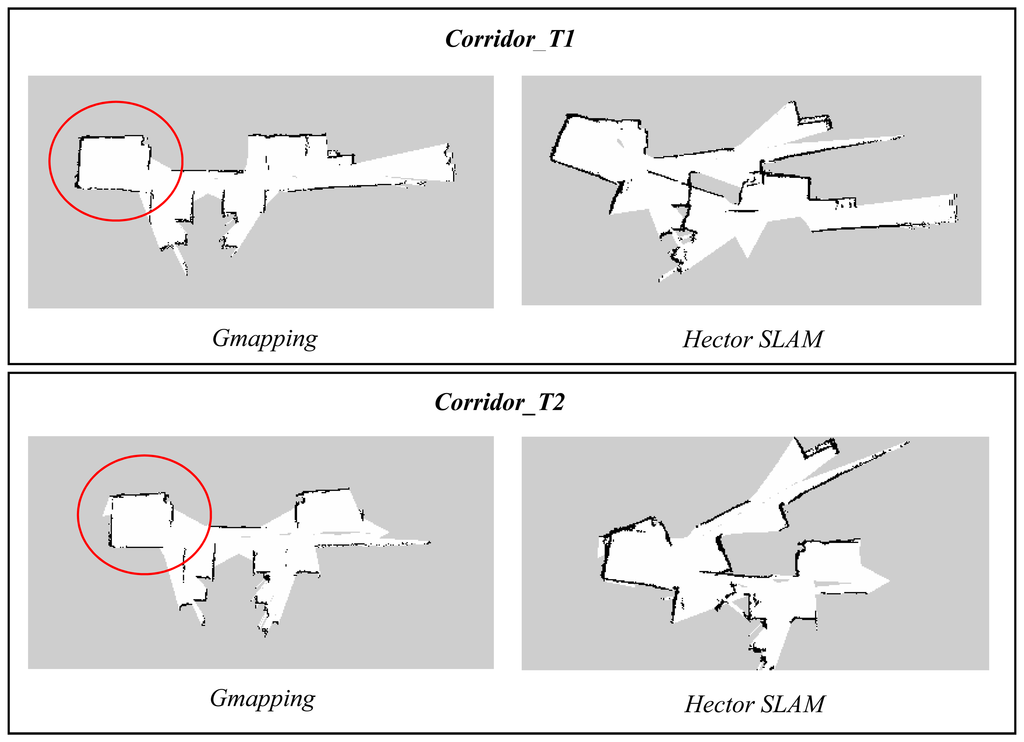 Corridor_T1

Gmapping

Hector SLAM

Corridor_T2

Gmapping

Hector SLAM