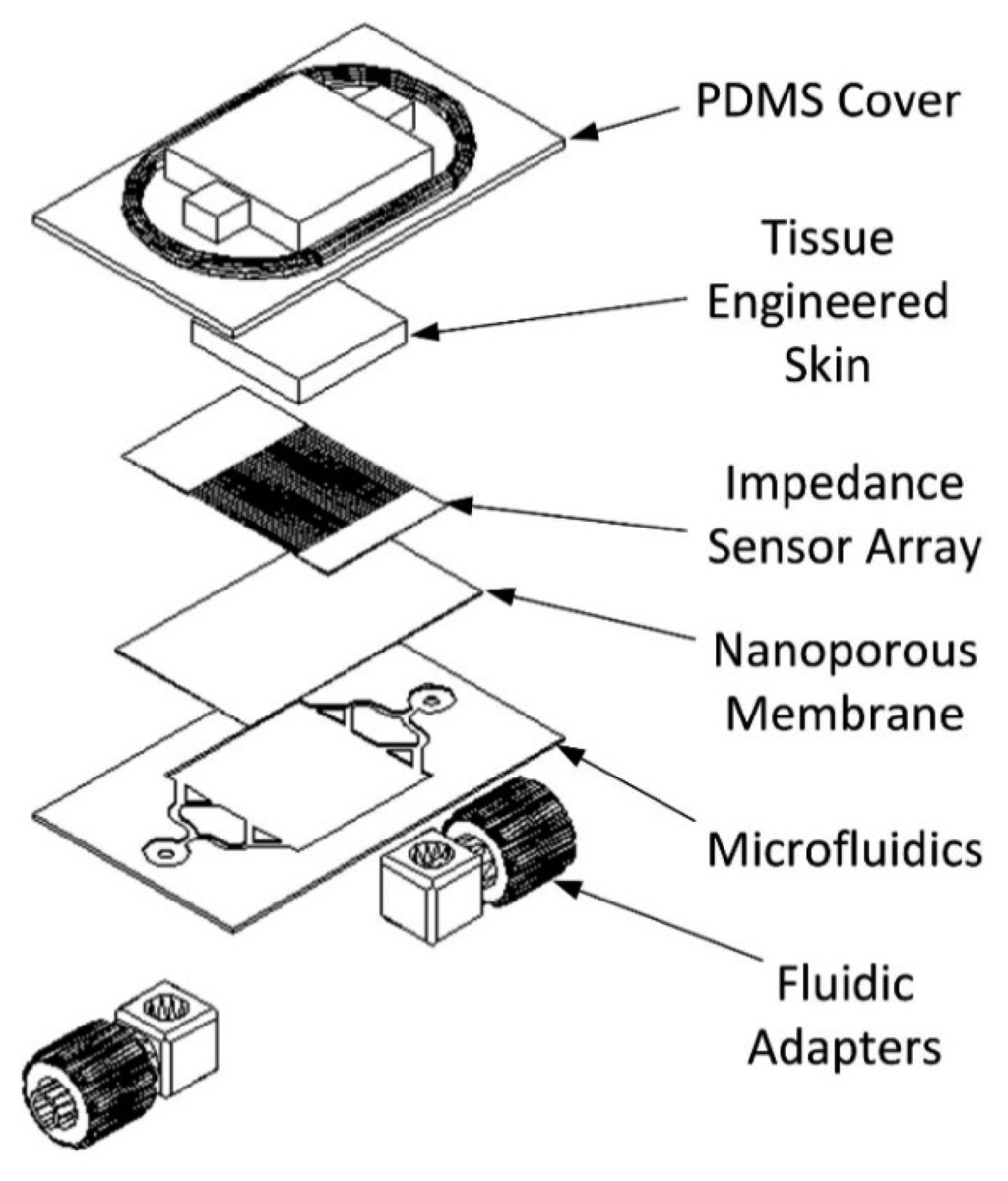 PDMS Cover

Tissue Engineered Skin

Impedance Sensor Array

Nanoporous Membrane

Microfluidics

Fluidic Adapters