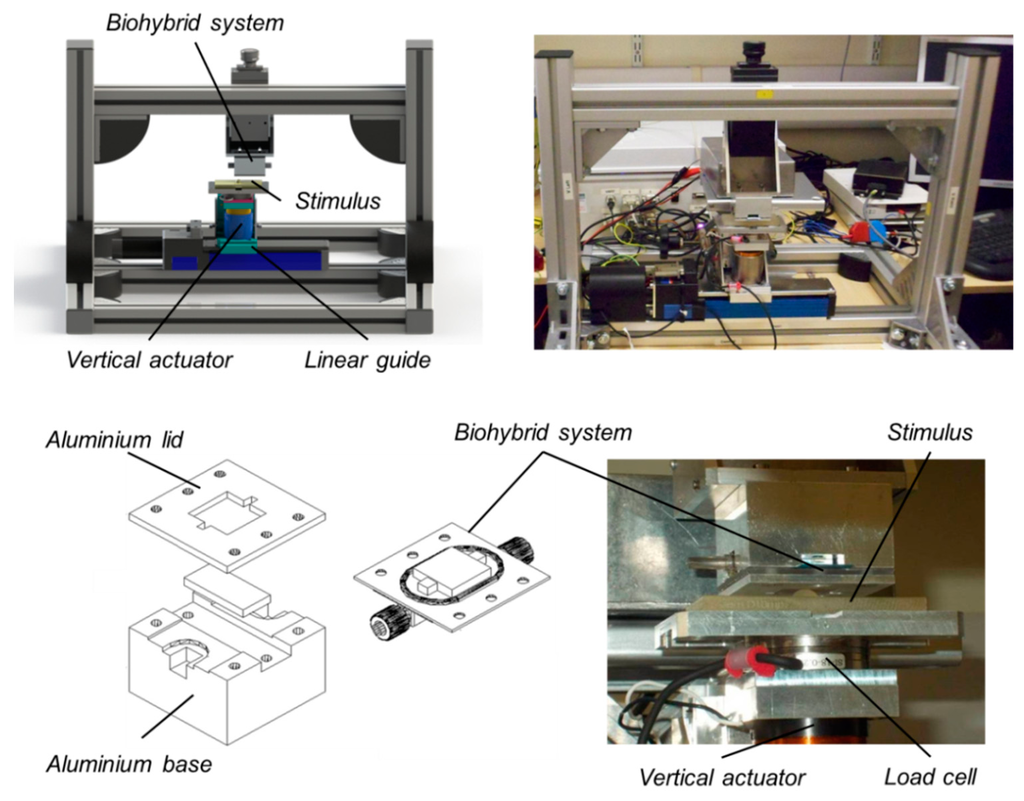 Biohybrid system

Stimulus

Vertical actuator

Linear guide

Aluminium lid

Biohybrid system

Stimulus

Aluminium base

Vertical actuator

Load cell