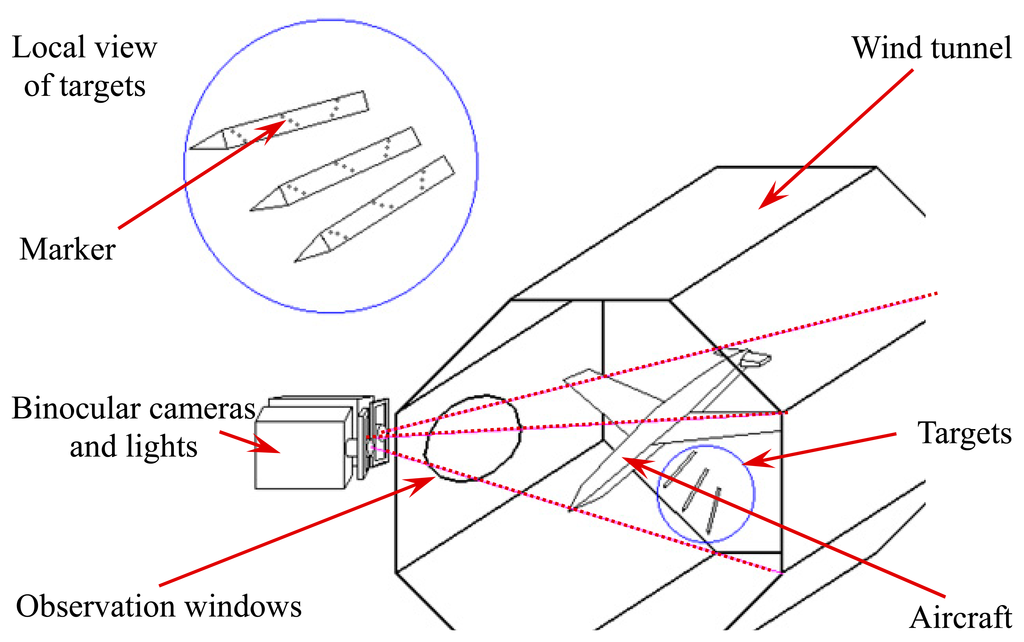 Local view of targets

Wind tunnel

Marker

Binocular cameras and lights

Targets

Observation windows

Aircraft