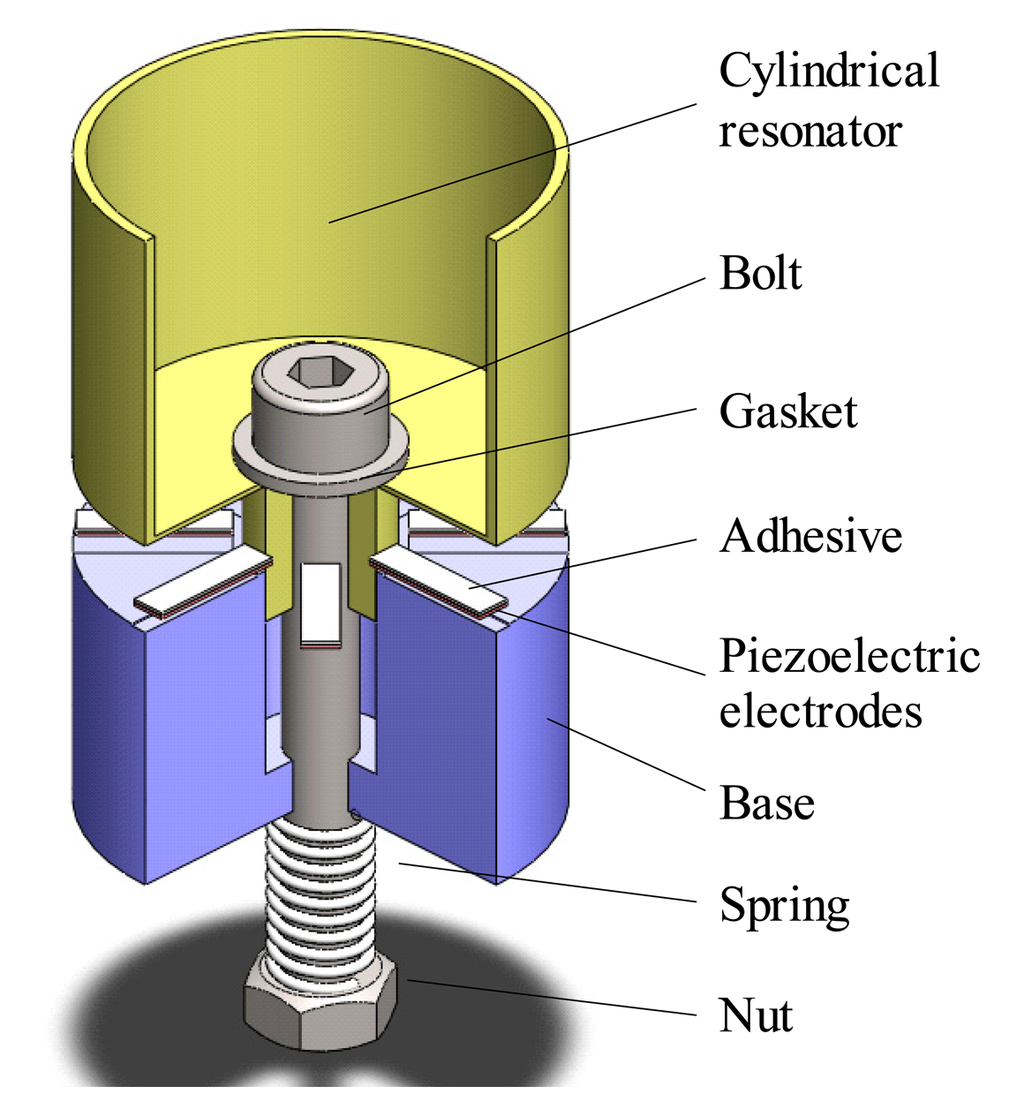 Cylindrical resonator

Bolt

Gasket

Adhesive

Piezoelectric electrodes

Base

Spring

Nut