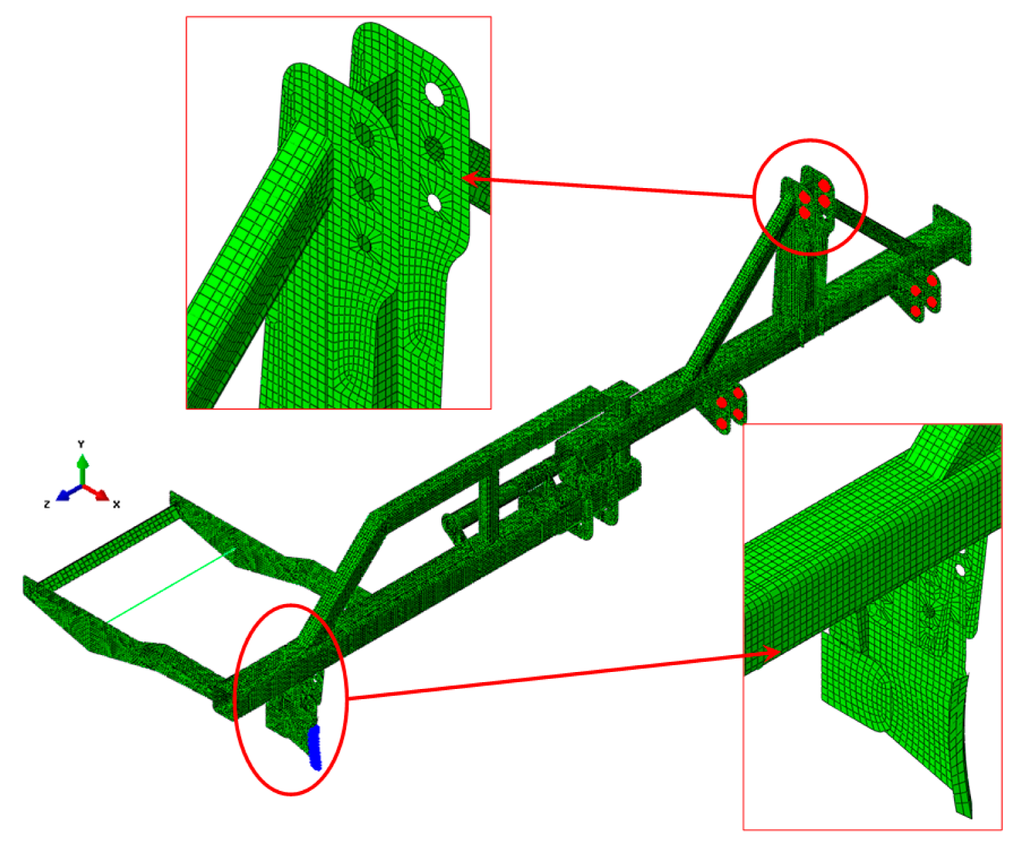 Y
Z
X