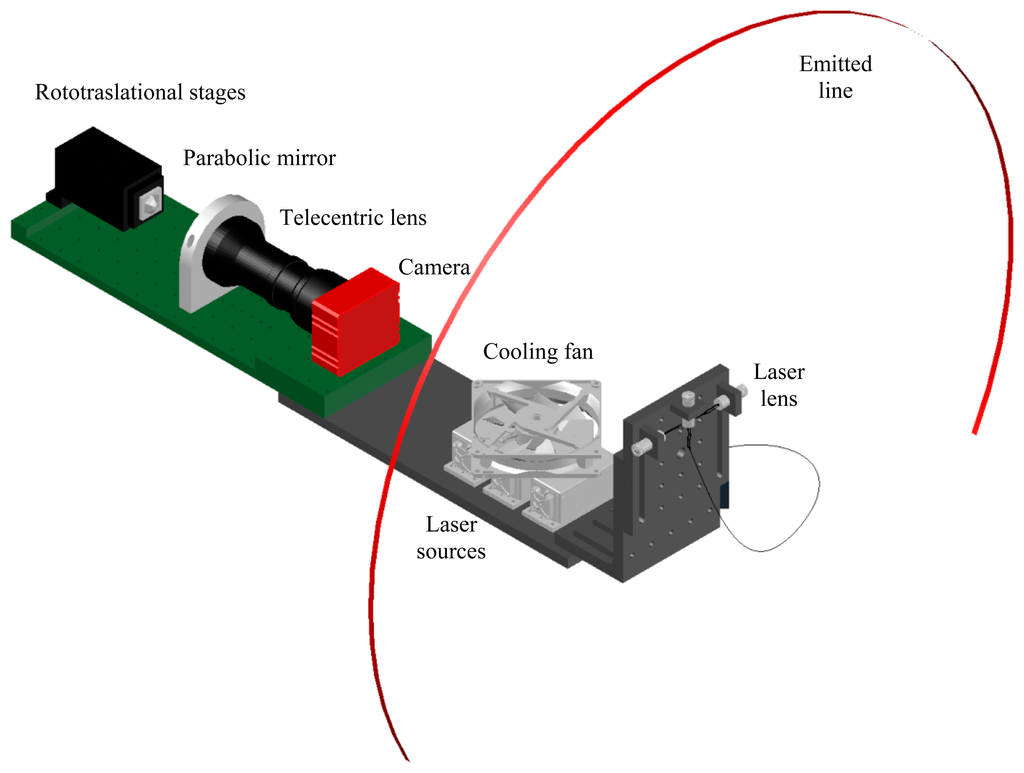 Rototraslational stages

Parabolic mirror

Telecentric lens

Camera

Emitted line

Cooling fan

Laser lens

Laser sources