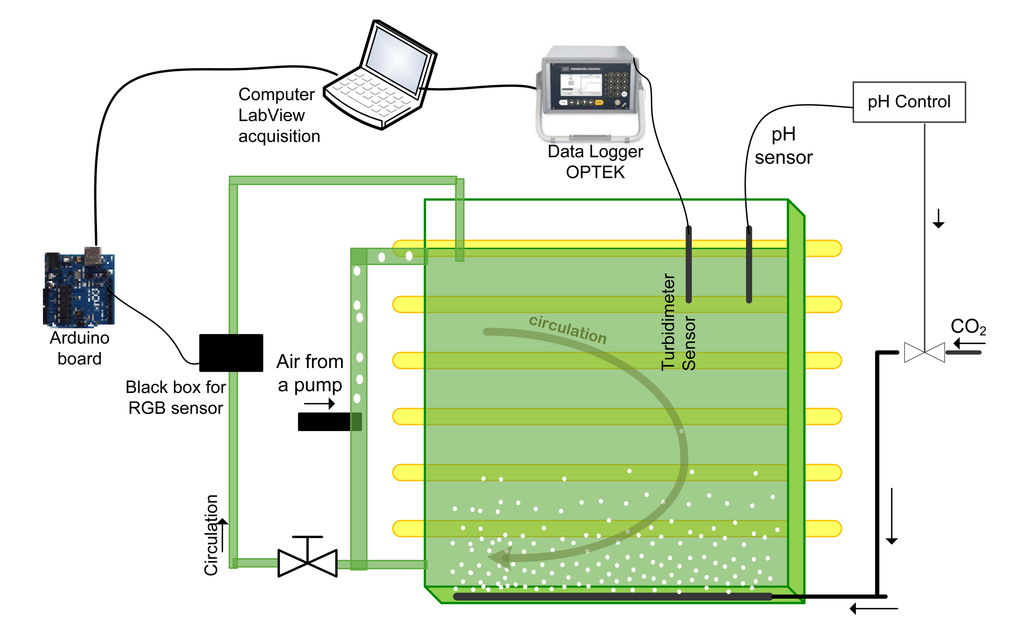 Computer
LabView
acquisition

Data Logger
OPTEK

pH Control

pH
sensor

Arduino
board

Black box for
RGB sensor

Air from
a pump

circulation

Turbidimeter
Sensor

$CO_2$

Circulation