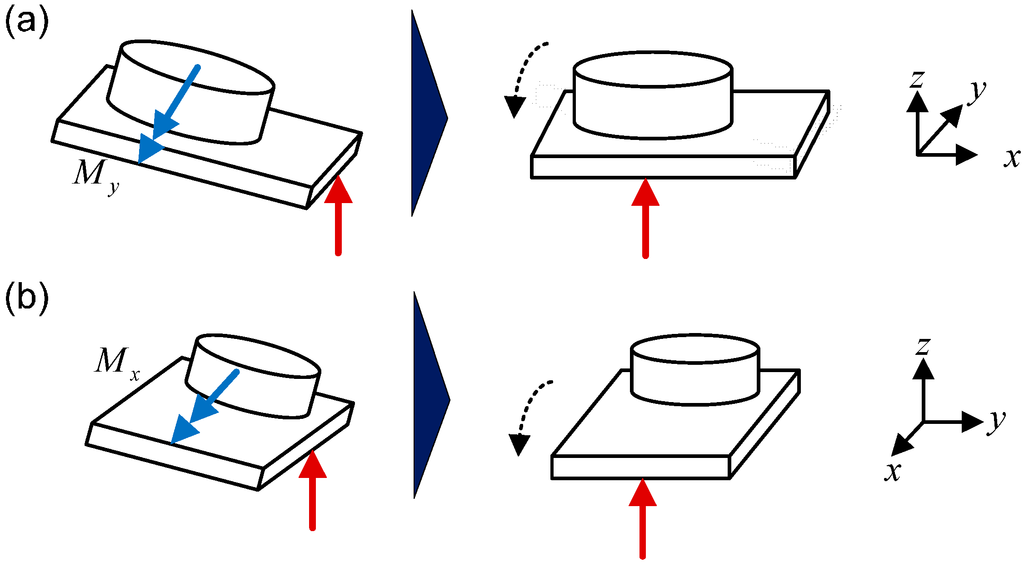 (a)

$M_y$

$z$ $y$ $x$

(b)

$M_x$

$z$ $y$ $x$