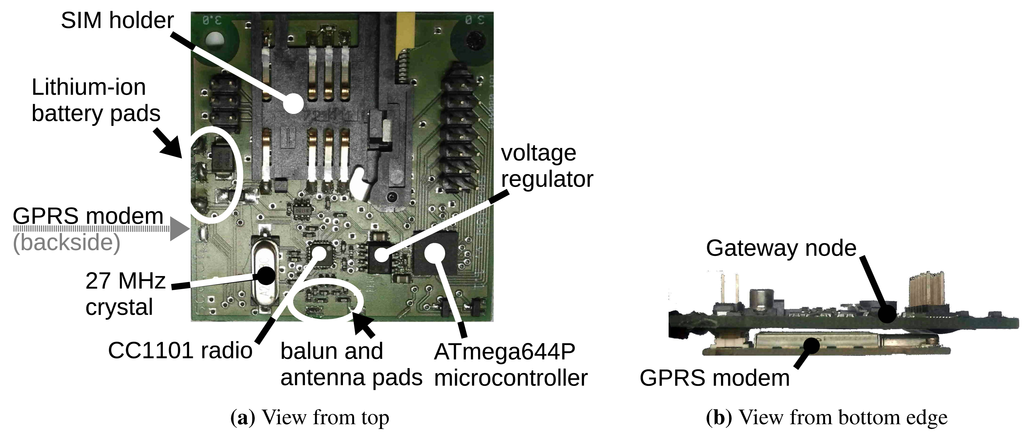 SIM holder

Lithium-ion battery pads

GPRS modem (backside)

27 MHz crystal

CC1101 radio

balun and antenna pads

voltage regulator

ATmega644P microcontroller

(a) View from top

Gateway node

GPRS modem

(b) View from bottom edge