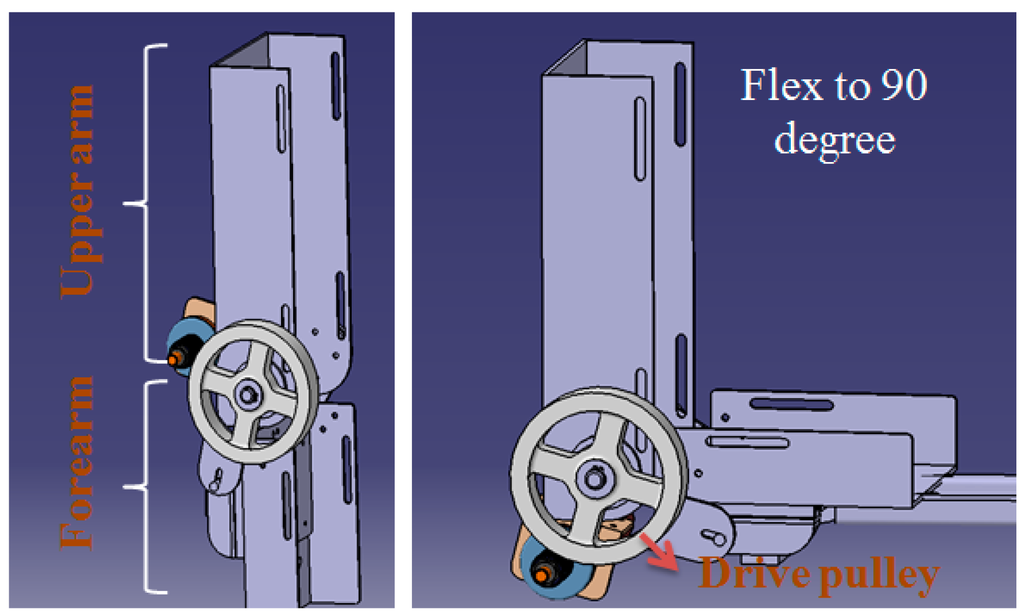 Upper arm

Forearm

Flex to 90 degree

Drive pulley