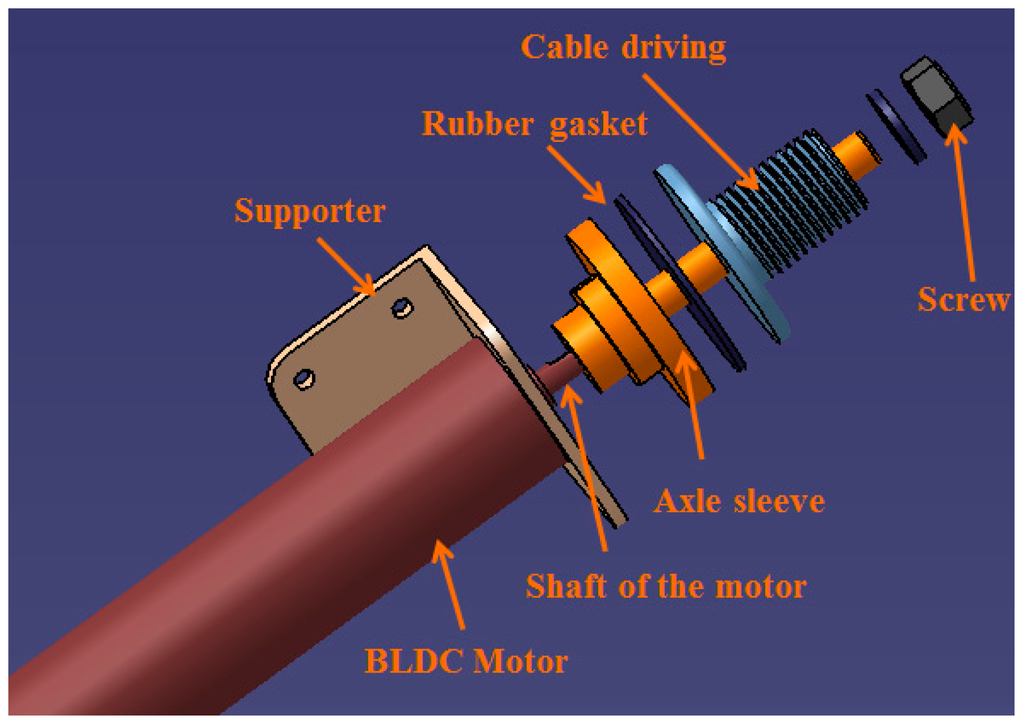 Cable driving
Rubber gasket
Supporter
Screw
Axle sleeve
Shaft of the motor
BLDC Motor