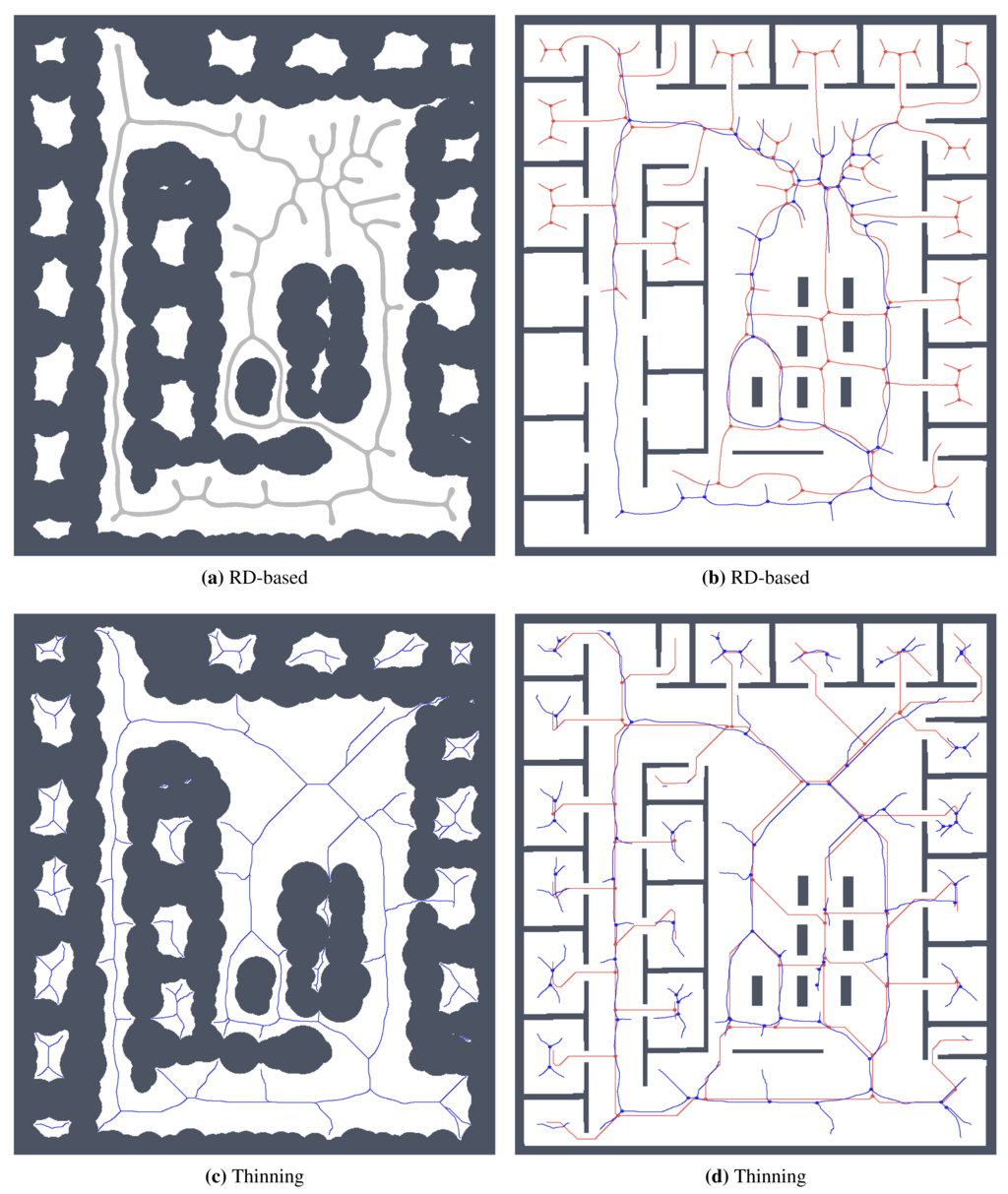 (a) RD-based

(b) RD-based

(c) Thinning

(d) Thinning