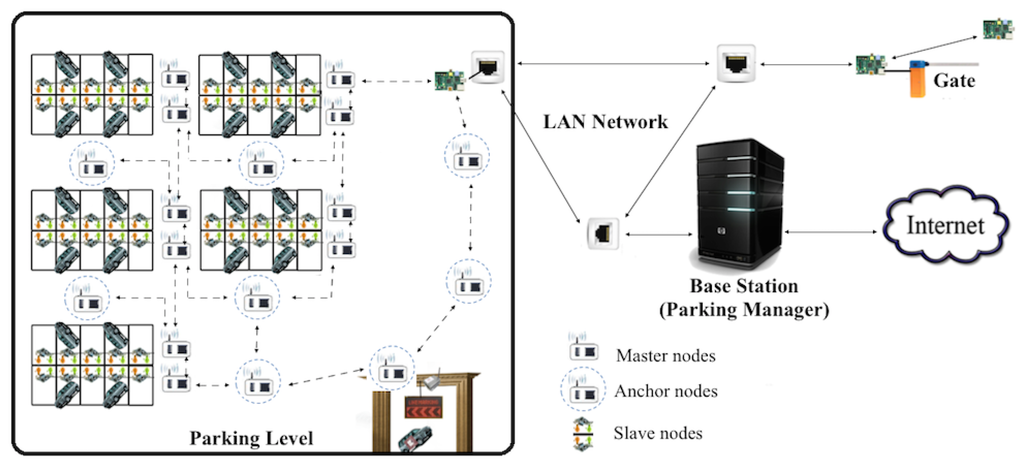 Gate

LAN Network

Internet

Base Station
(Parking Manager)

Master nodes

Anchor nodes

Slave nodes

Parking Level