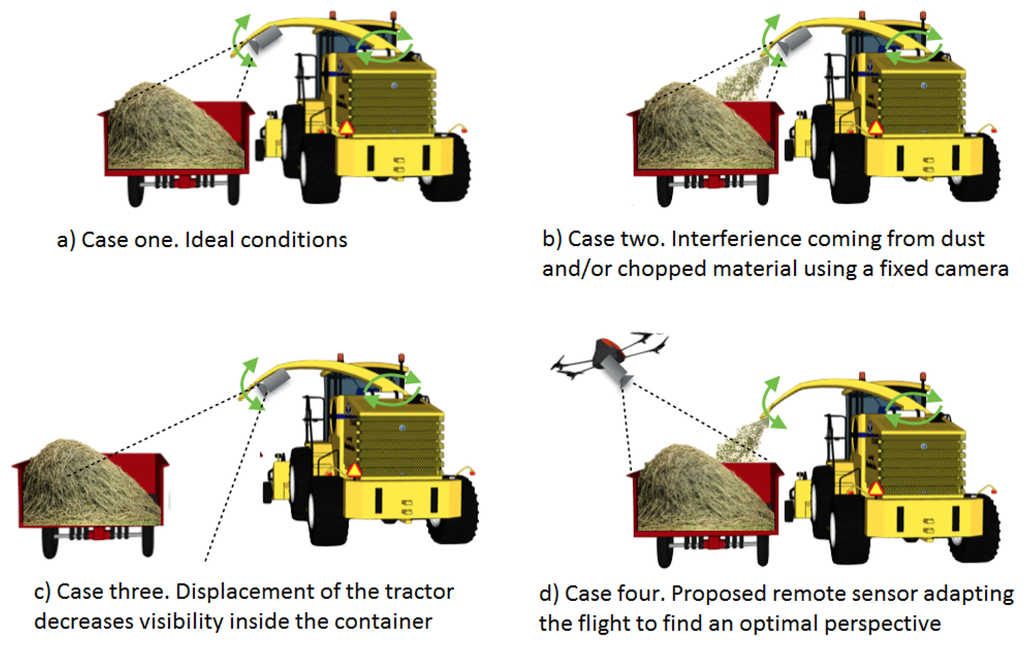 a) Case one. Ideal conditions

b) Case two. Interference coming from dust and/or chopped material using a fixed camera

c) Case three. Displacement of the tractor decreases visibility inside the container

d) Case four. Proposed remote sensor adapting the flight to find an optimal perspective