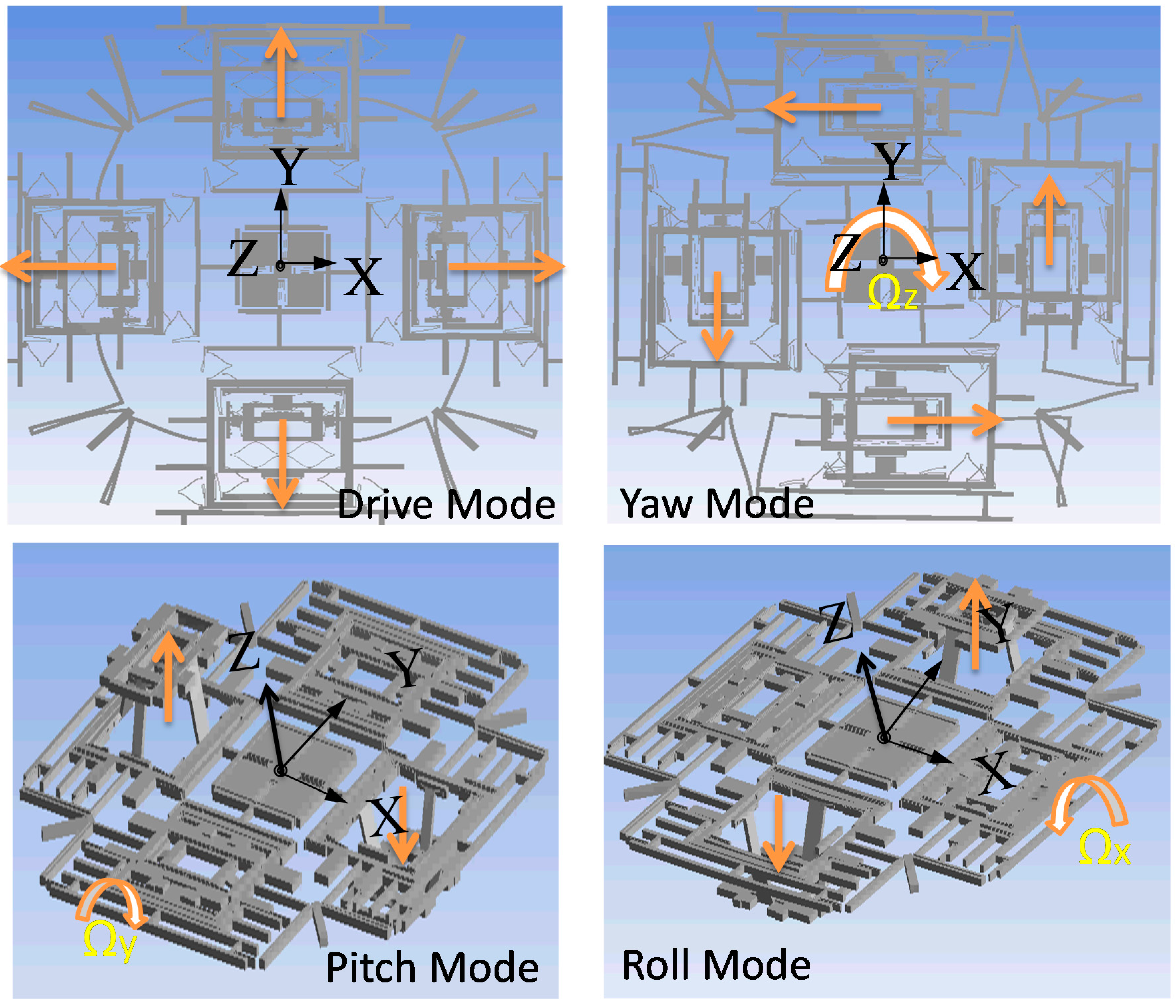 Y
Z
X
Drive Mode

Y
Z
X
$\Omega_z$
Yaw Mode

Z
Y
X
$\Omega_y$
Pitch Mode

Z
Y
X
$\Omega_x$
Roll Mode