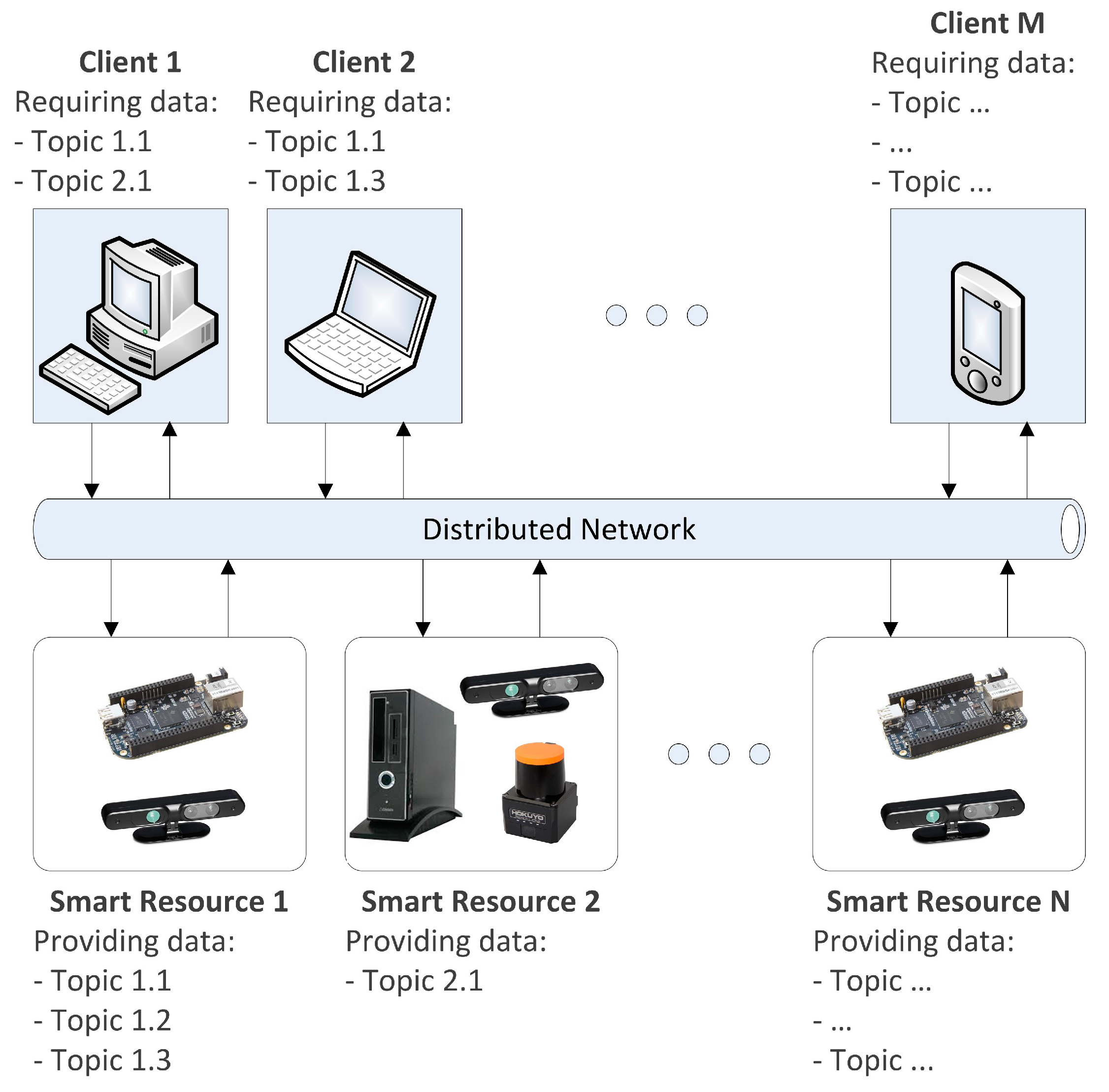 Client 1
Requiring data:
- Topic 1.1
- Topic 2.1

Client 2
Requiring data:
- Topic 1.1
- Topic 1.3

Client M
Requiring data:
- Topic ...
- ...
- Topic ...

Distributed Network

HOKUYO

Smart Resource 1
Providing data:
- Topic 1.1
- Topic 1.2
- Topic 1.3

Smart Resource 2
Providing data:
- Topic 2.1

Smart Resource N
Providing data:
- Topic ...
- ...
- Topic ...