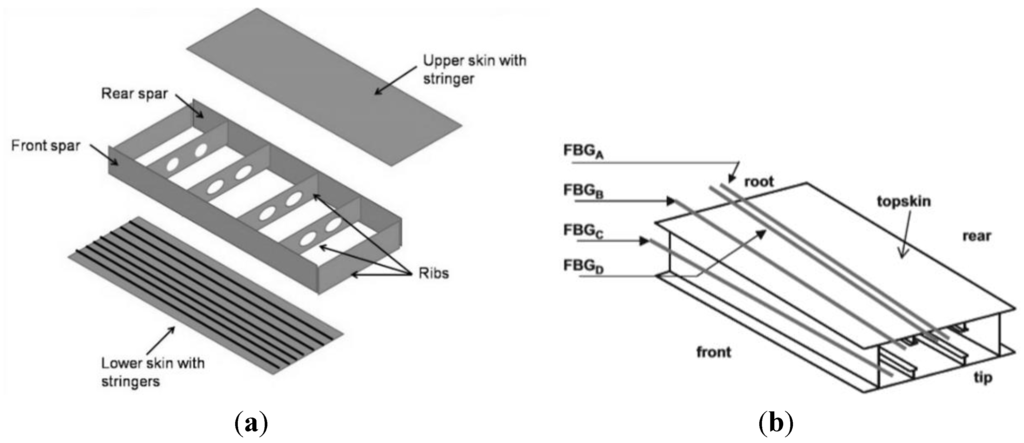 Upper skin with stringer

Rear spar

Front spar

Ribs

Lower skin with stringers

(a)

$FBG_A$

$FBG_B$

$FBG_C$

$FBG_D$

root

topskin

rear

front

tip

(b)