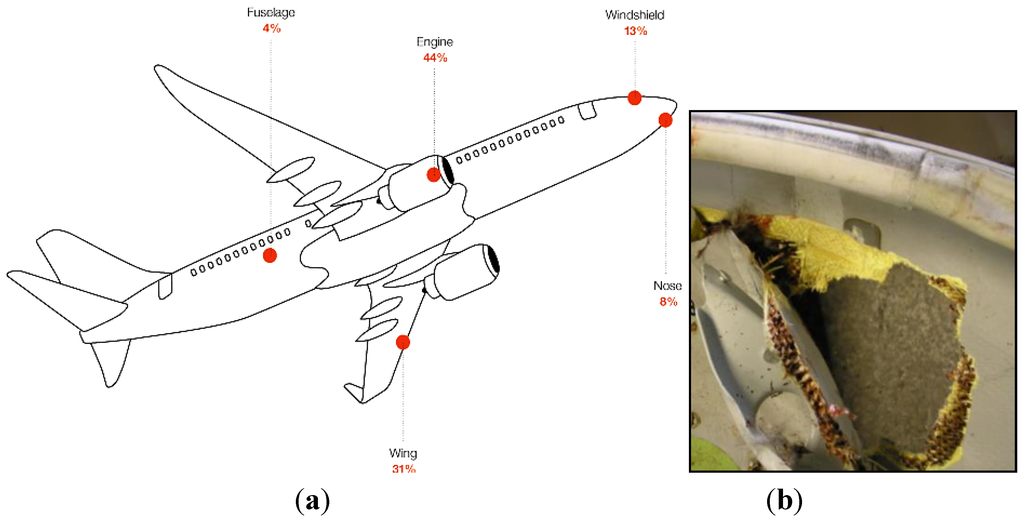 Fuselage
4%

Engine
44%

Windshield
13%

Nose
8%

Wing
31%

(a)

(b)