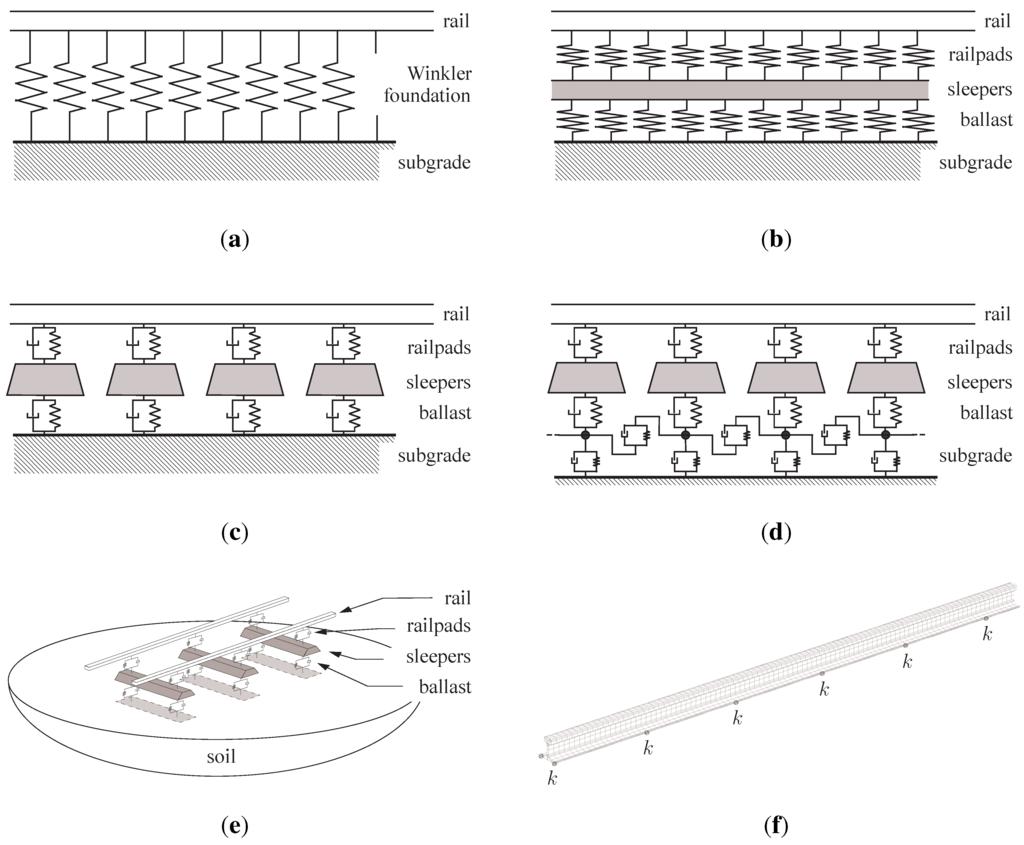 rail

Winkler foundation

subgrade

(**a**)

rail

railpads

sleepers

ballast

subgrade

(**b**)

rail

railpads

sleepers

ballast

subgrade

(**c**)

rail

railpads

sleepers

ballast

subgrade

(**d**)

rail

railpads

sleepers

ballast

soil

(**e**)

$k$ $k$ $k$ $k$ $k$ $k$

(**f**)