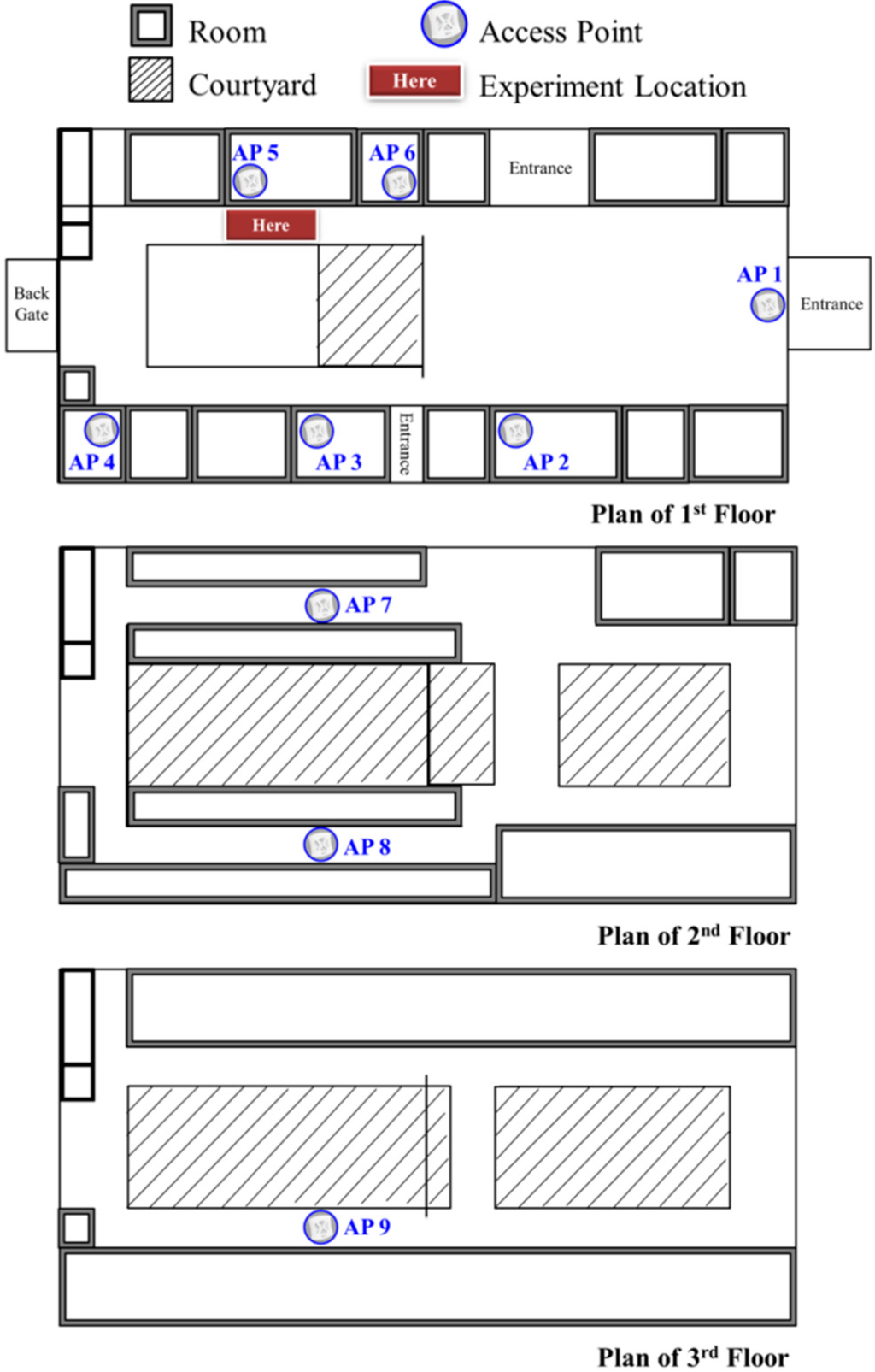 Room
Access Point
Courtyard
Here
Experiment Location

AP 5
AP 6
Entrance
Here
Back Gate
AP 1
Entrance
AP 4
AP 3
Entrance
AP 2

Plan of 1$^{st}$ Floor

AP 7
AP 8

Plan of 2$^{nd}$ Floor

AP 9

Plan of 3$^{rd}$ Floor