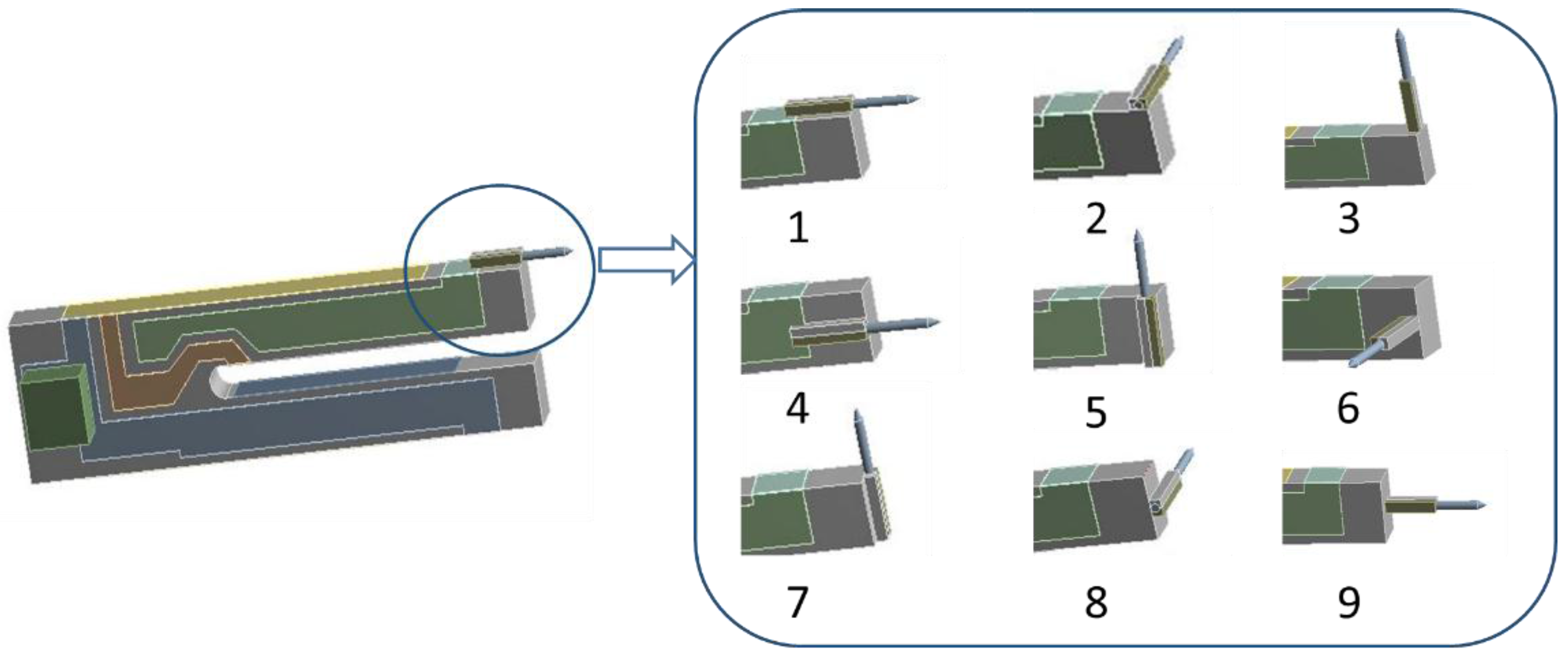 1
2
3
4
5
6
7
8
9