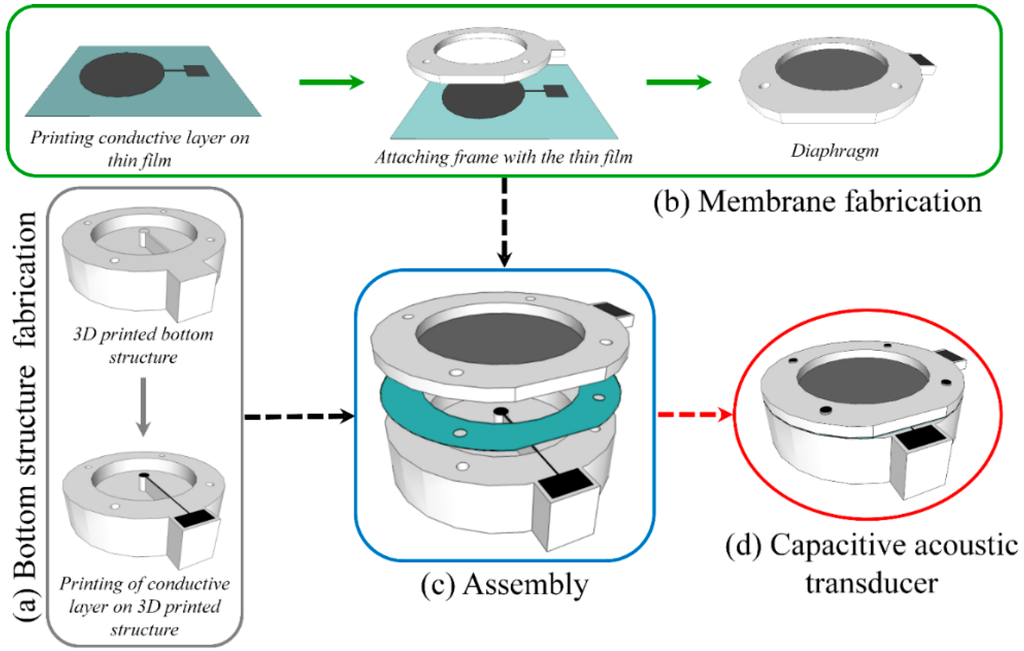 Printing conductive layer on thin film

Attaching frame with the thin film

Diaphragm

(b) Membrane fabrication

(a) Bottom structure fabrication

3D printed bottom structure

Printing of conductive layer on 3D printed structure

(c) Assembly

(d) Capacitive acoustic transducer