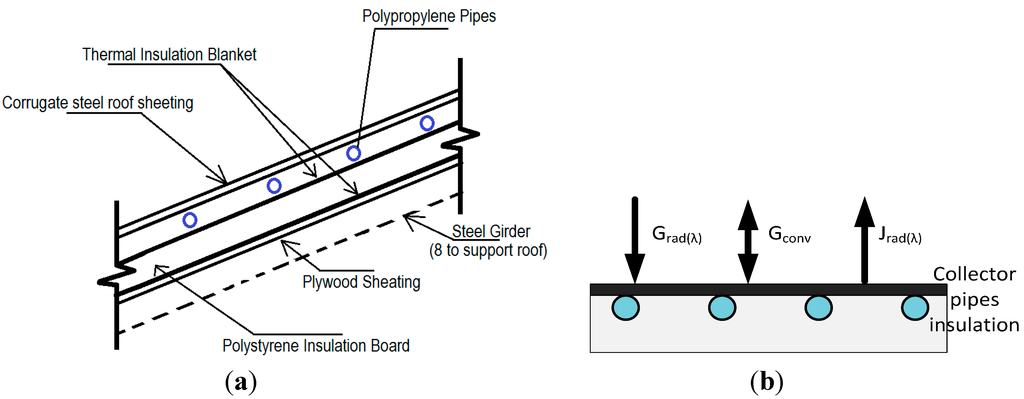 Polypropylene Pipes
Thermal Insulation Blanket
Corrugate steel roof sheeting
Steel Girder
(8 to support roof)
Plywood Sheating
Polystyrene Insulation Board

(a)

$G_{rad(\lambda)}$
$G_{conv}$
$J_{rad(\lambda)}$
Collector
pipes
insulation

(b)