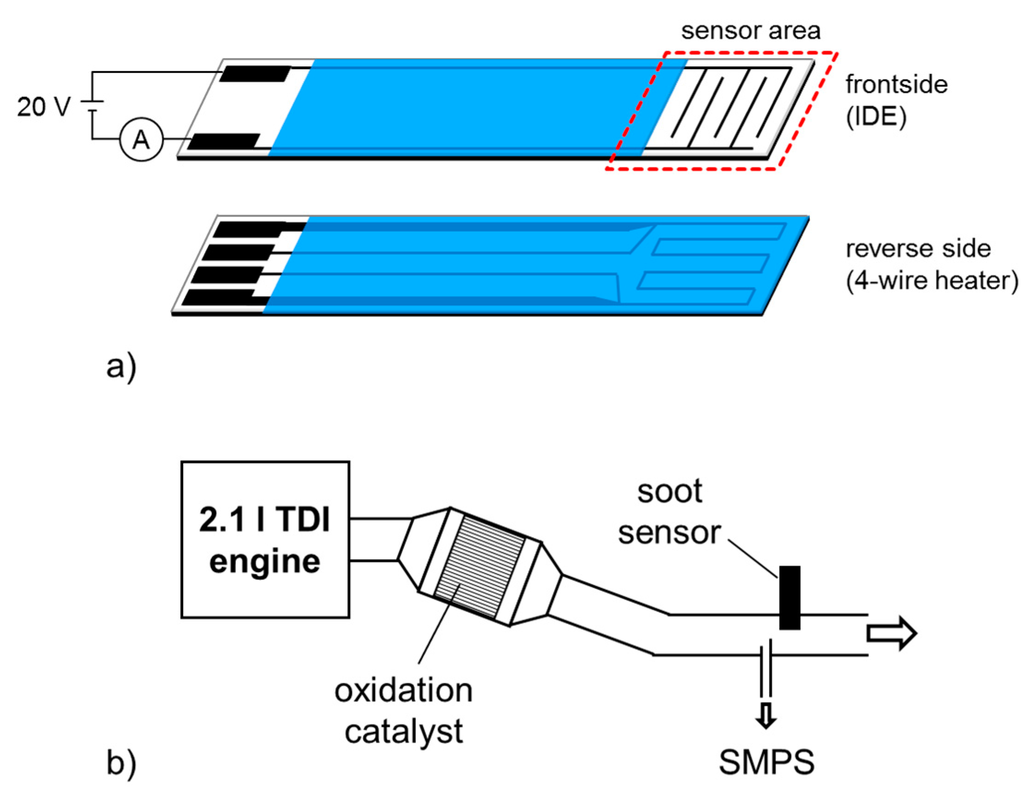 sensor area

20 V

A

frontside (IDE)

reverse side (4-wire heater)

a)

2.1 l TDI engine

soot sensor

oxidation catalyst

SMPS

b)