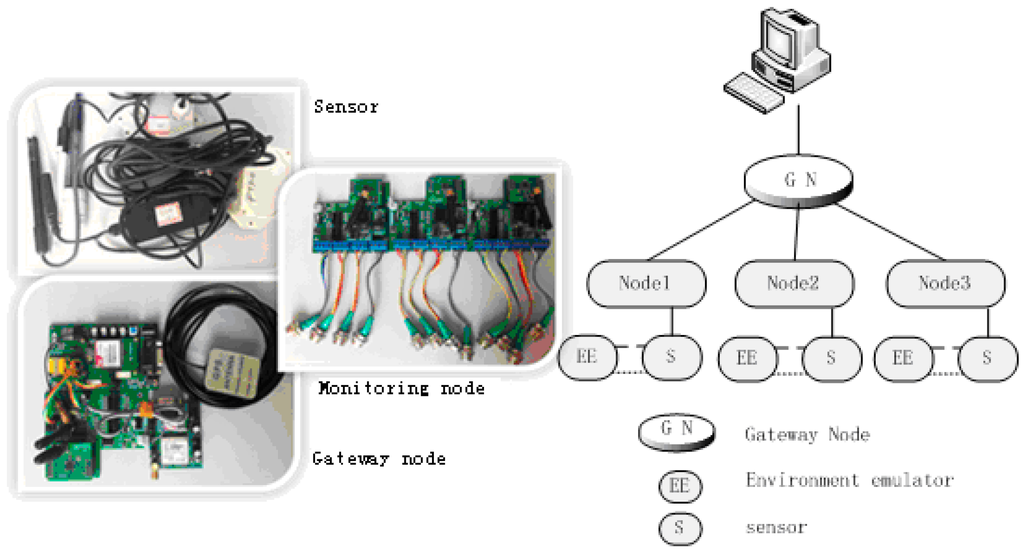 Sensor

Monitoring node

Gateway node

G N

Node1

Node2

Node3

EE

S

EE

S

EE

S

G N Gateway Node

EE Environment emulator

S sensor