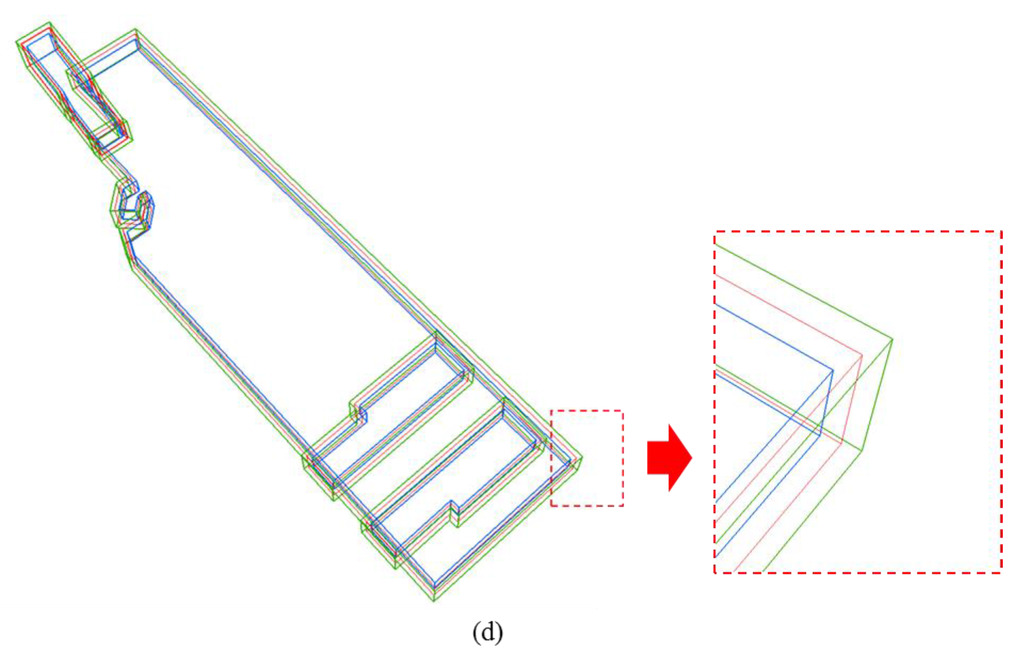 (d)