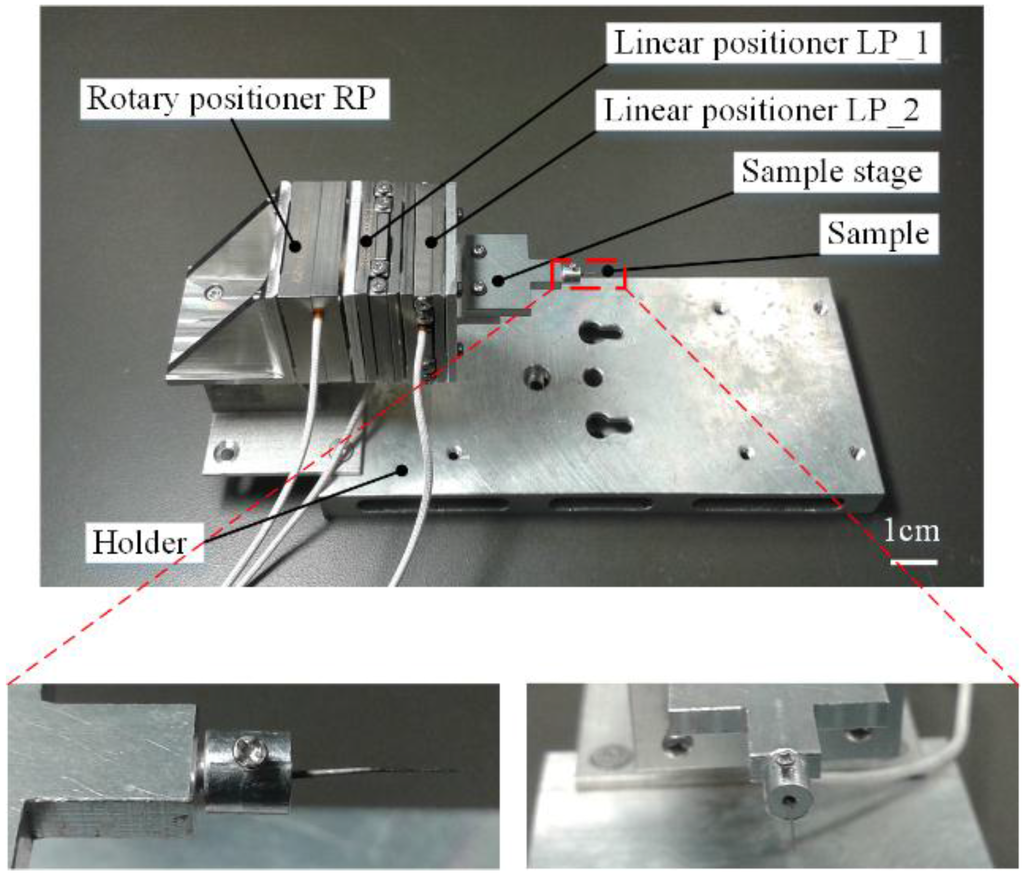 Rotary positioner RP

Linear positioner LP_1

Linear positioner LP_2

Sample stage

Sample

Holder

1cm