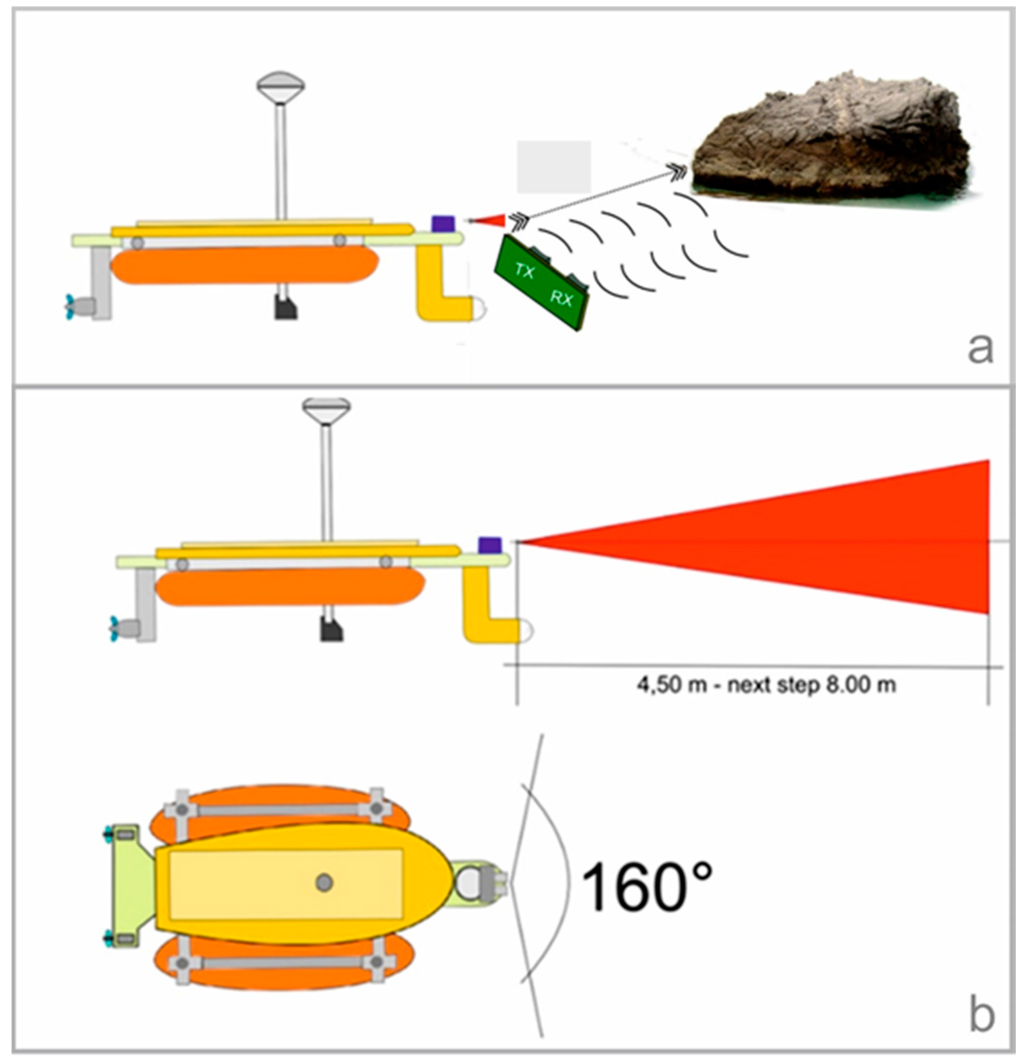 TX
RX
a
4,50 m - next step 8.00 m
160°
b