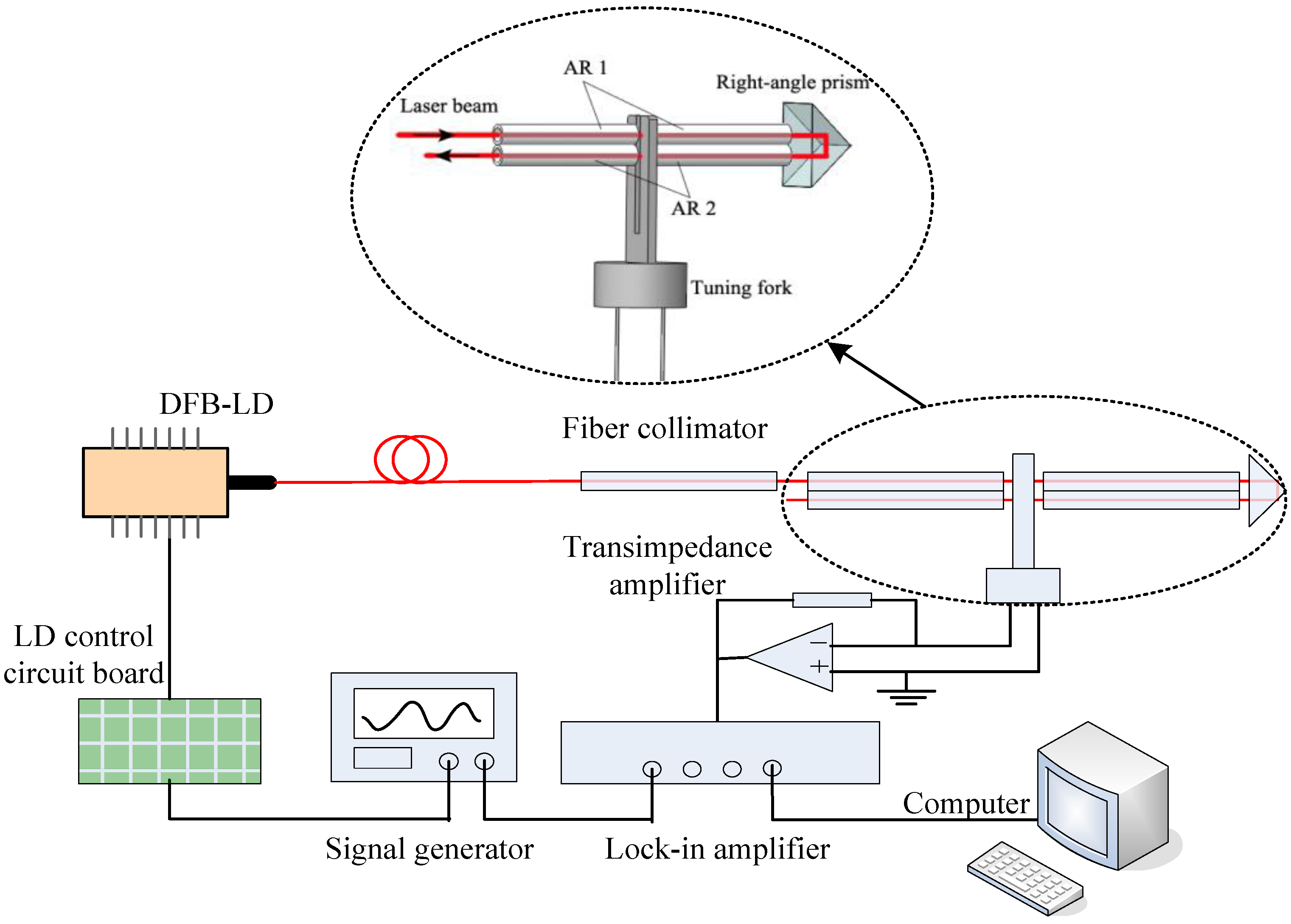 AR 1

Right-angle prism

Laser beam

AR 2

Tuning fork

DFB-LD

Fiber collimator

Transimpedance amplifier

LD control circuit board

Computer

Signal generator

Lock-in amplifier