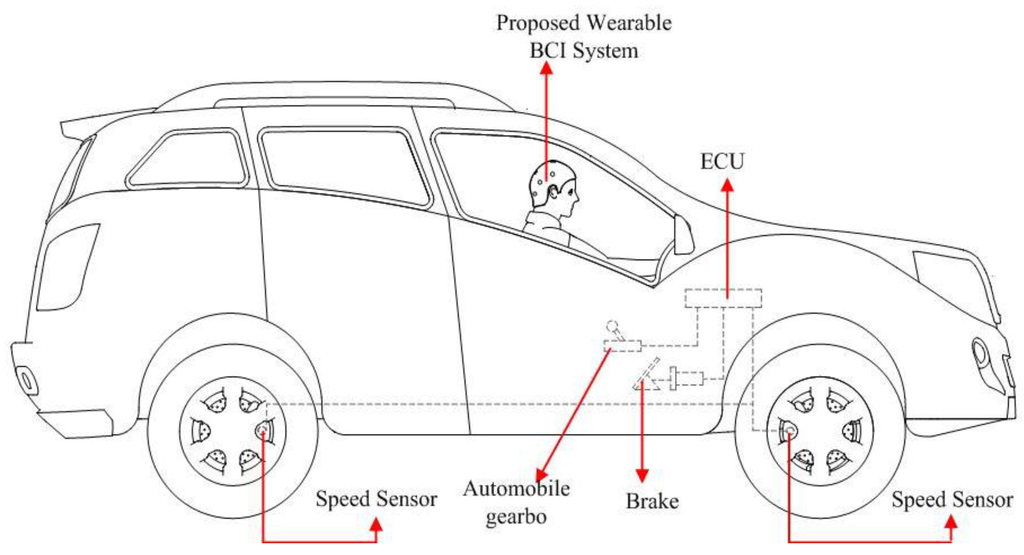 Proposed Wearable BCI System

ECU

Speed Sensor

Automobile gearbo

Brake

Speed Sensor