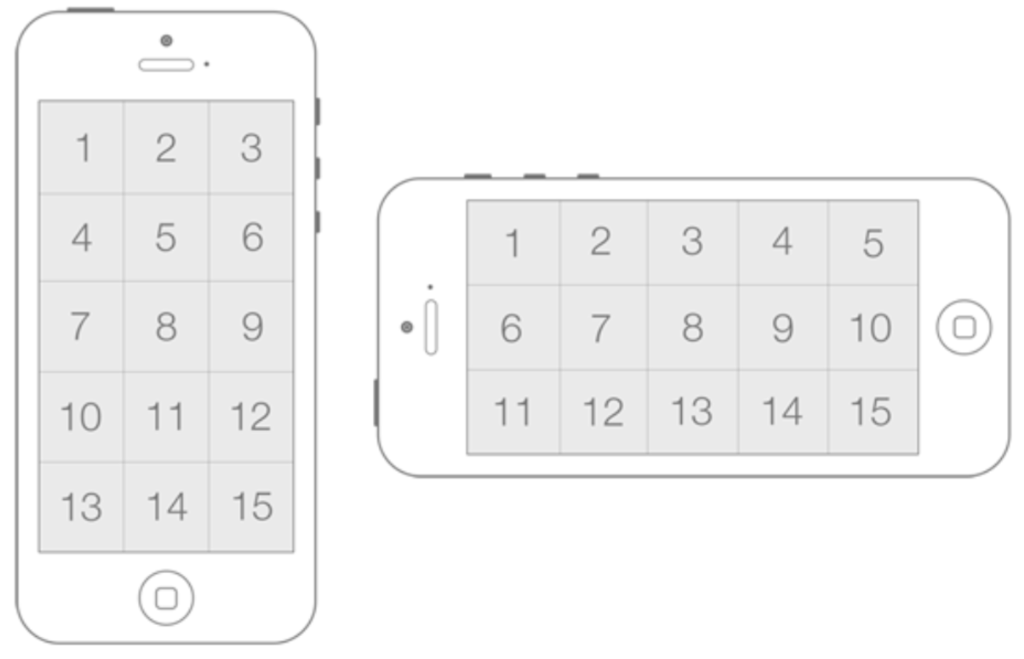 | 1 | 2 | 3 |
|---|---|---|
| 4 | 5 | 6 |
| 7 | 8 | 9 |
| 10 | 11 | 12 |
| 13 | 14 | 15 |

| 1 | 2 | 3 | 4 | 5 |
|---|---|---|---|---|
| 6 | 7 | 8 | 9 | 10 |
| 11 | 12 | 13 | 14 | 15 |