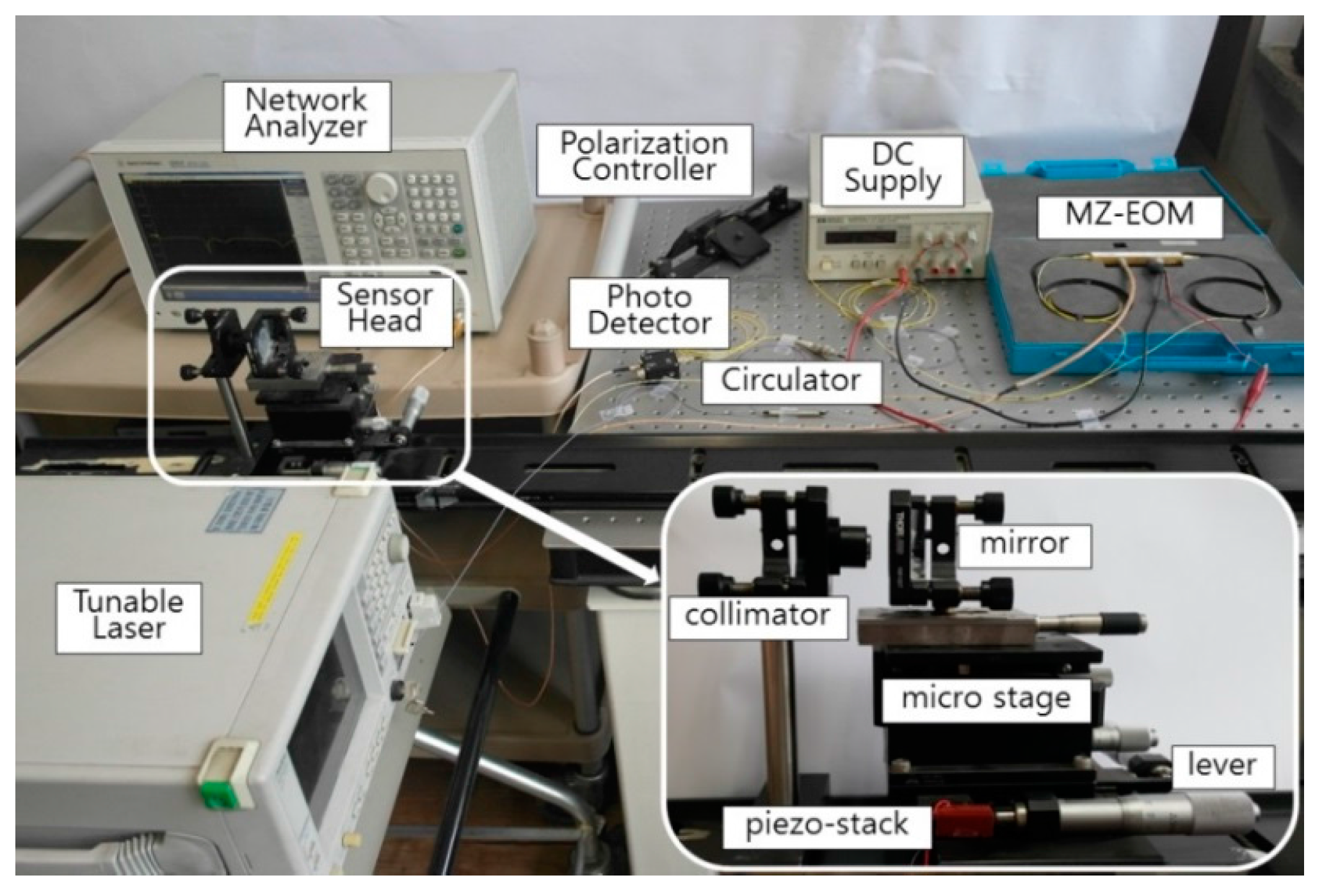 Network Analyzer

Polarization Controller

DC Supply

MZ-EOM

Sensor Head

Photo Detector

Circulator

Tunable Laser

mirror

collimator

micro stage

lever

piezo-stack