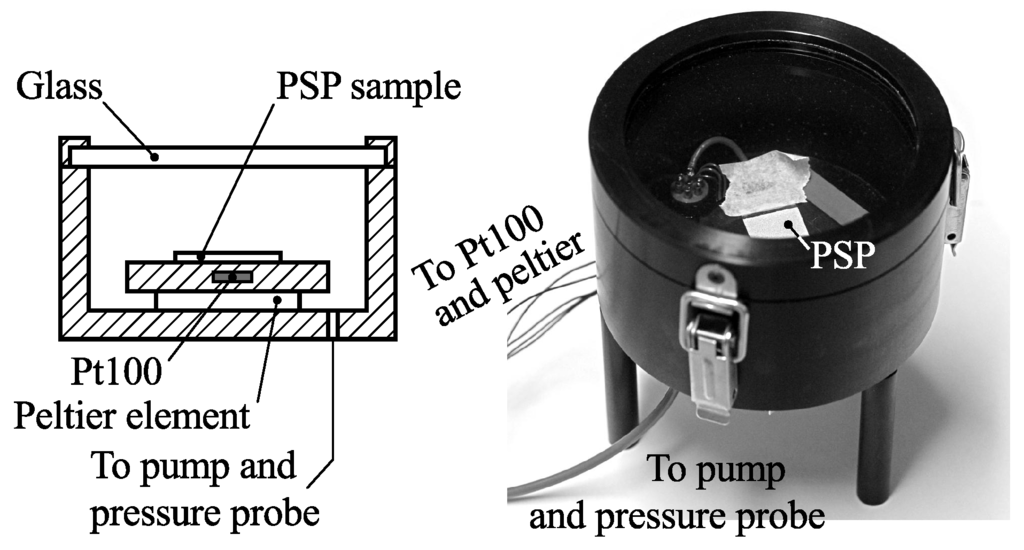 Glass
PSP sample
Pt100
Peltier element
To pump and pressure probe
To Pt100 and peltier
PSP
To pump and pressure probe